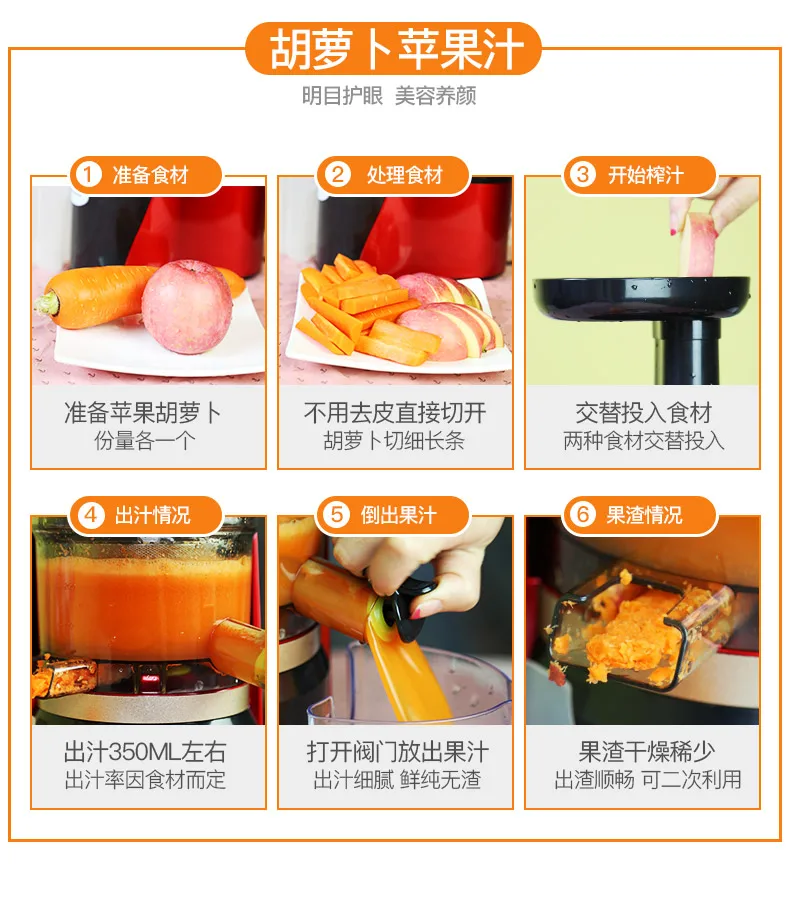 胡萝卜苹果汁
明目护眼 美容养颜

1 准备食材
准备苹果胡萝卜
份量各一个

2 处理食材
不用去皮直接切开
胡萝卜切细长条

3 开始榨汁
交替投入食材
两种食材交替投入

4 出汁情况
出汁350ML左右
出汁率因食材而定

5 倒出果汁
打开阀门放出果汁
出汁细腻 鲜纯无渣

6 果渣情况
果渣干燥稀少
出渣顺畅 可二次利用