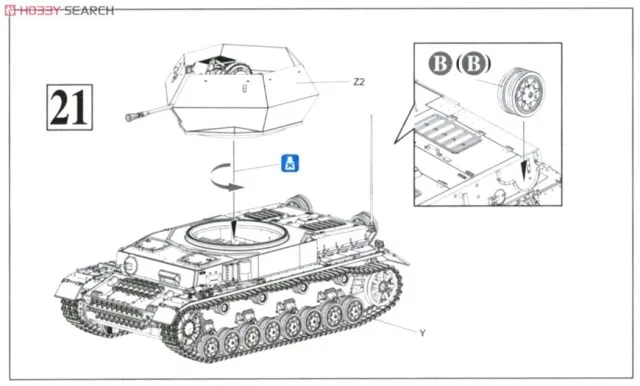 HOBBY SEARCH

21

Z2

B (B)

Y