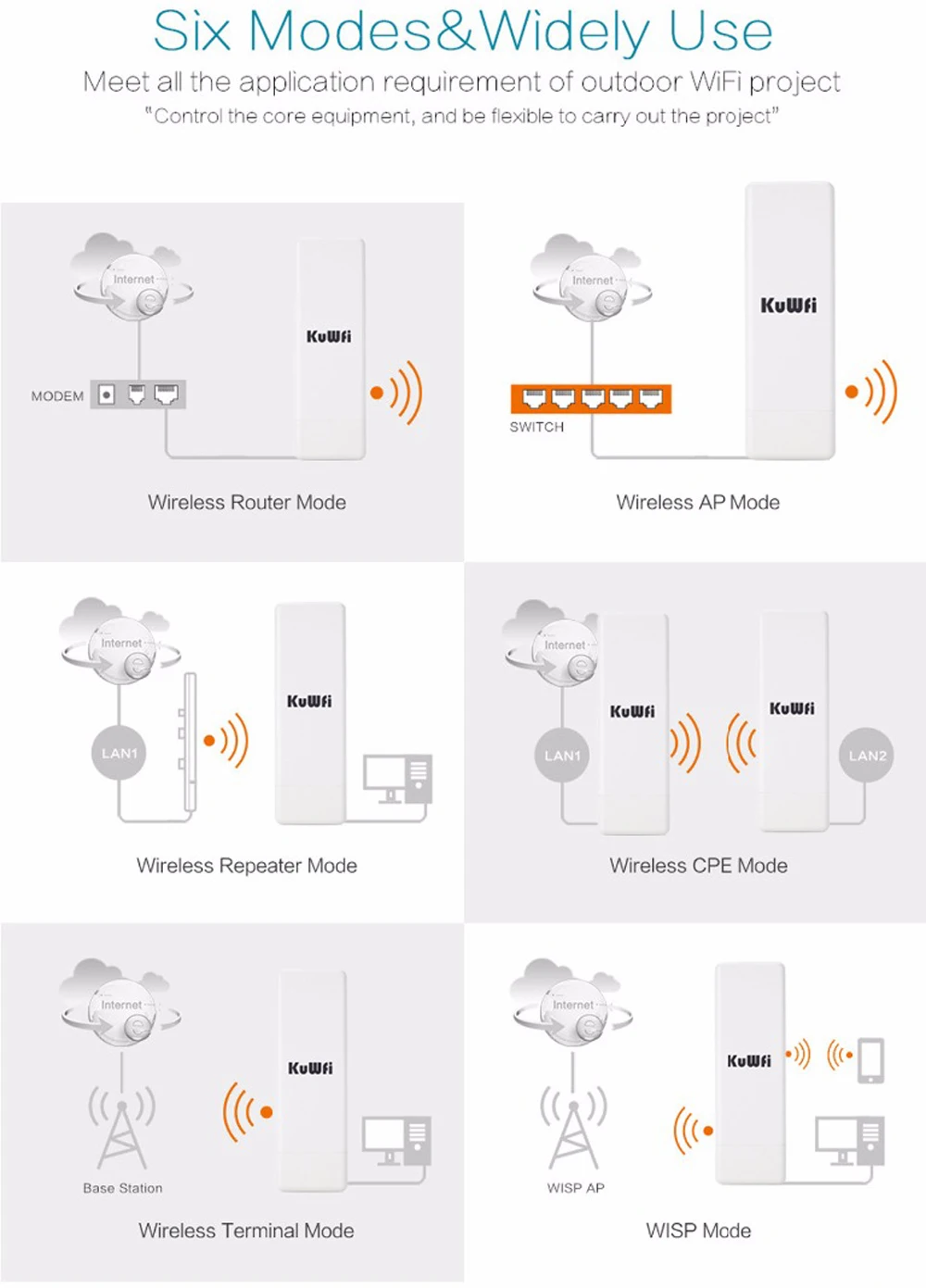 Six Modes&Widely Use

Meet all the application requirement of outdoor WiFi project

"Control the core equipment, and be flexible to carry out the project"

Internet

MODEM

KuWfi

Wireless Router Mode

Internet

SWITCH

KuWfi

Wireless AP Mode

Internet

LAN1

KuWfi

Wireless Repeater Mode

Internet

LAN1

KuWfi

KuWfi

LAN2

Wireless CPE Mode

Internet

Base Station

KuWfi

Wireless Terminal Mode

Internet

WISP AP

KuWfi

WISP Mode