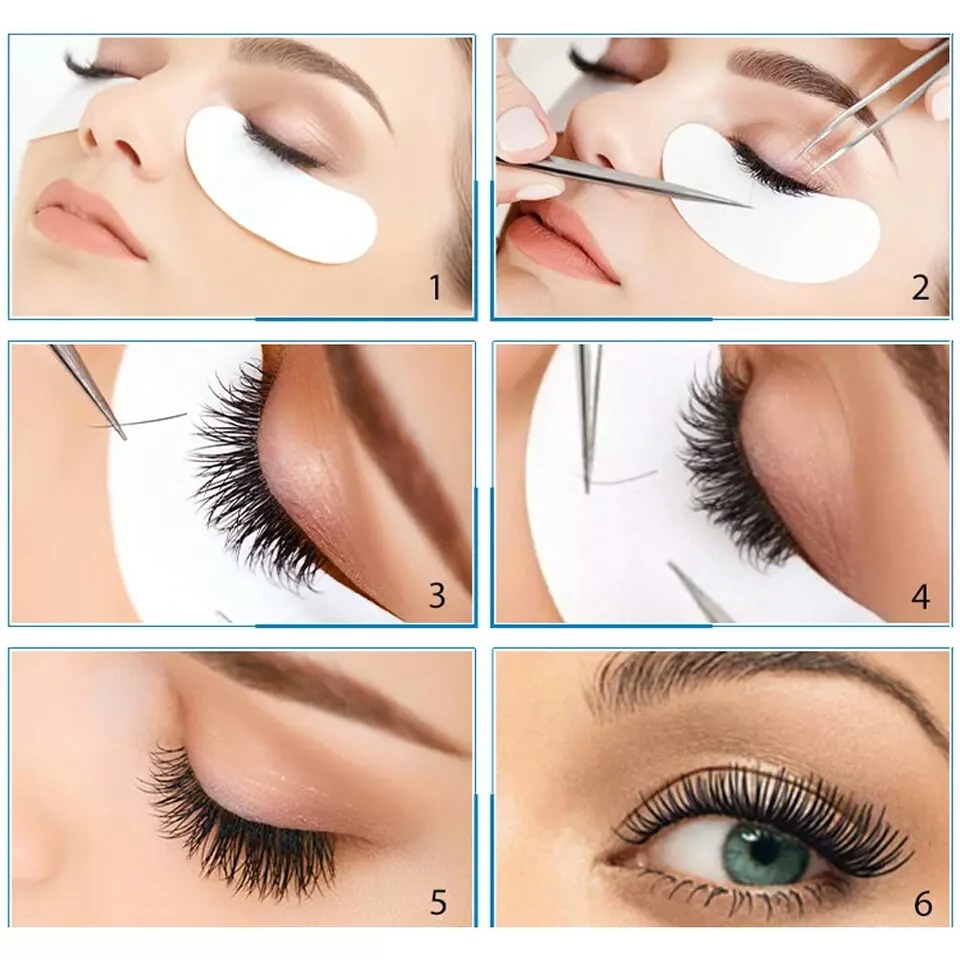 1

2

3

4

5

6