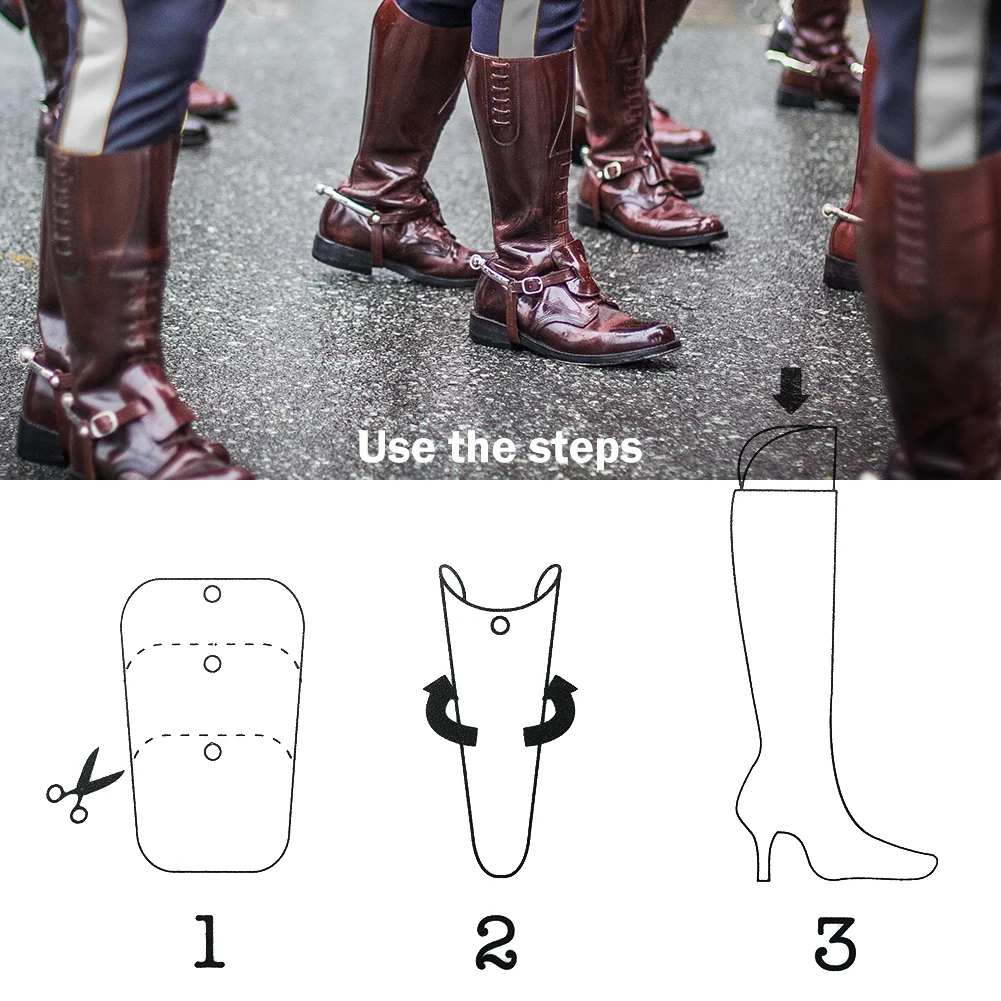 Use the steps

1

2

3