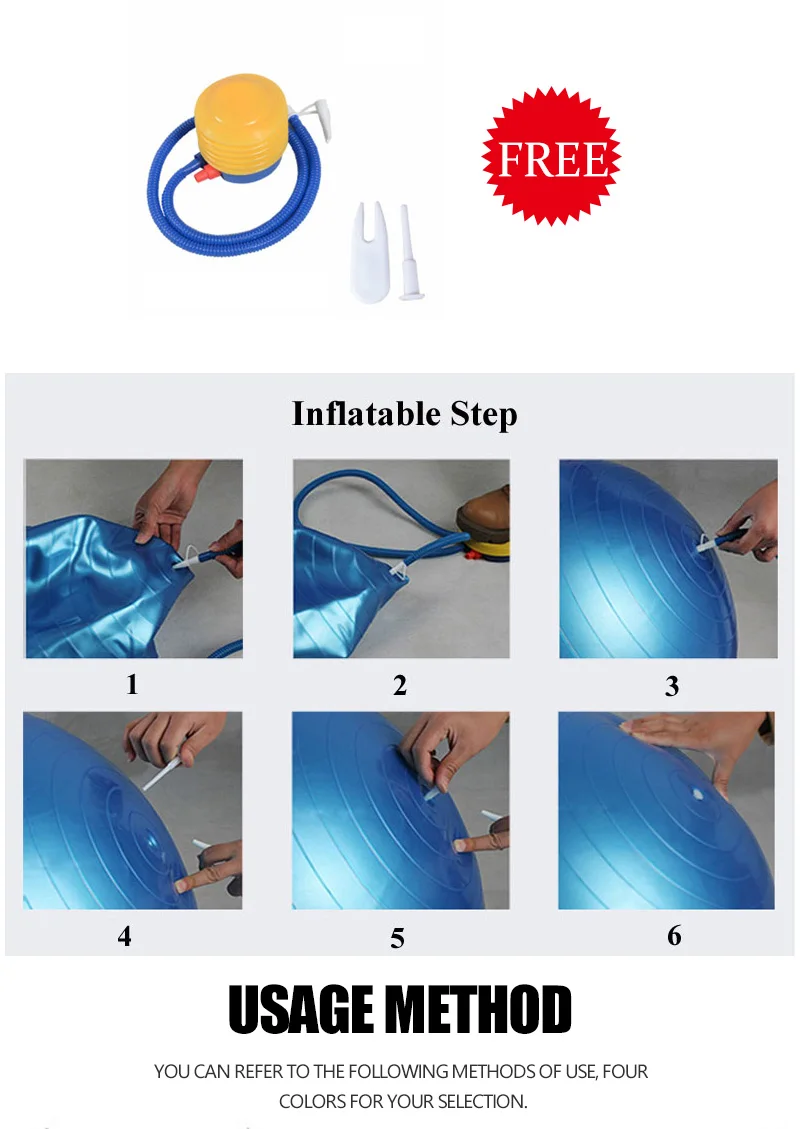 FREE

Inflatable Step

1

2

3

4

5

6

USAGE METHOD

YOU CAN REFER TO THE FOLLOWING METHODS OF USE, FOUR COLORS FOR YOUR SELECTION.