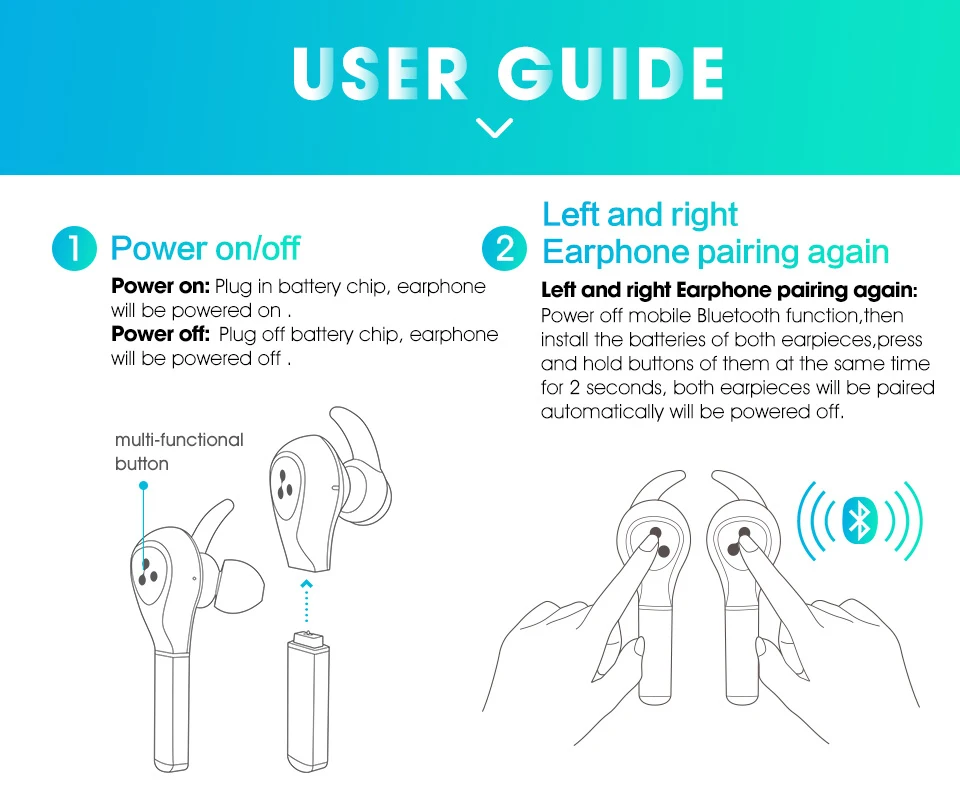 USER GUIDE

1 Power on/off

**Power on:** Plug in battery chip, earphone will be powered on .
**Power off:** Plug off battery chip, earphone will be powered off .

multi-functional button

2 Left and right Earphone pairing again

**Left and right Earphone pairing again:** Power off mobile Bluetooth function,then install the batteries of both earpieces,press and hold buttons of them at the same time for 2 seconds, both earpieces will be paired automatically will be powered off.