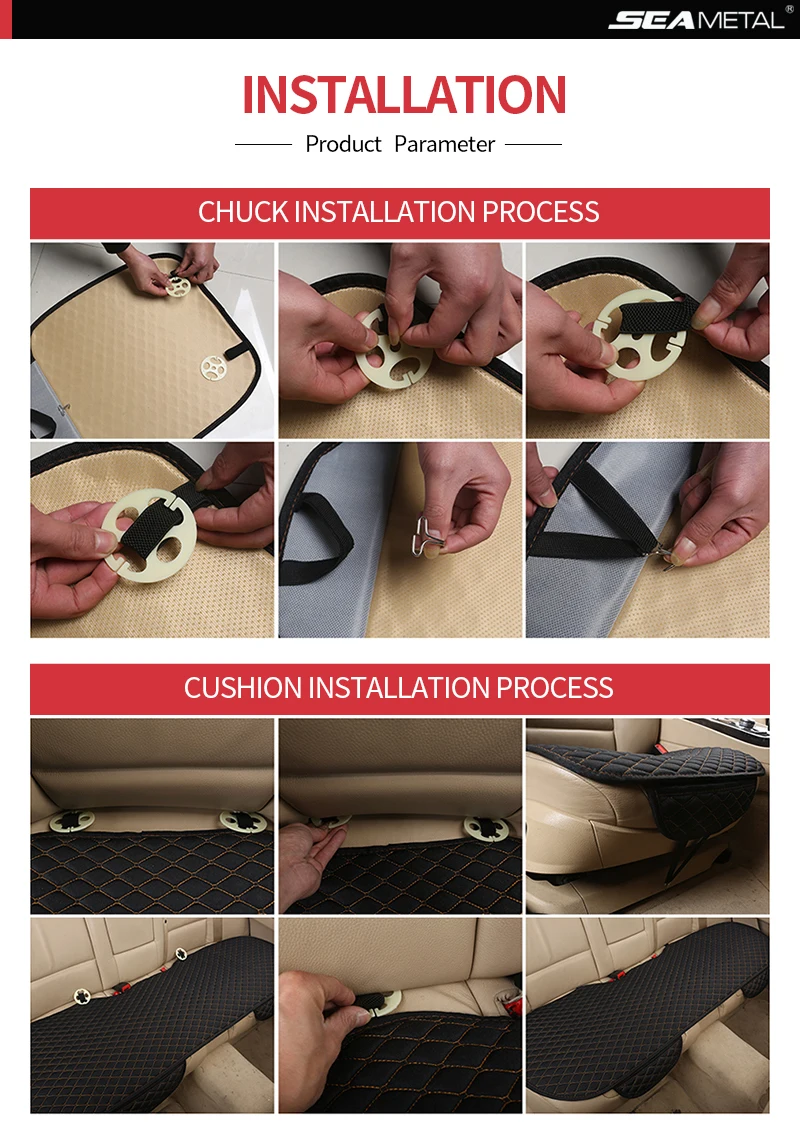 SEAMETAL®

INSTALLATION

Product Parameter

CHUCK INSTALLATION PROCESS

CUSHION INSTALLATION PROCESS