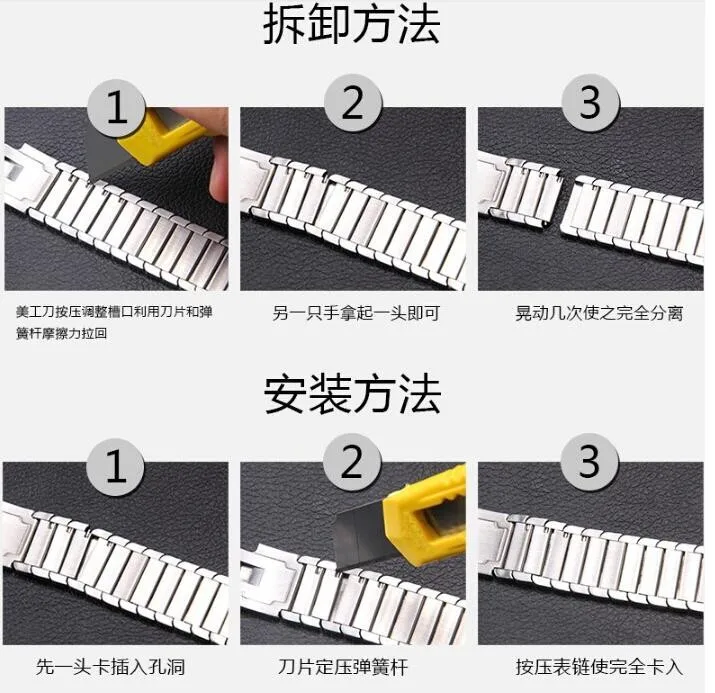 拆卸方法

1

美工刀按压调整槽口利用刀片和弹簧杆摩擦力拉回

2

另一只手拿起一头即可

3

晃动几次使之完全分离

安装方法

1

先一头卡插入孔洞

2

刀片定压弹簧杆

3

按压表链使完全卡入