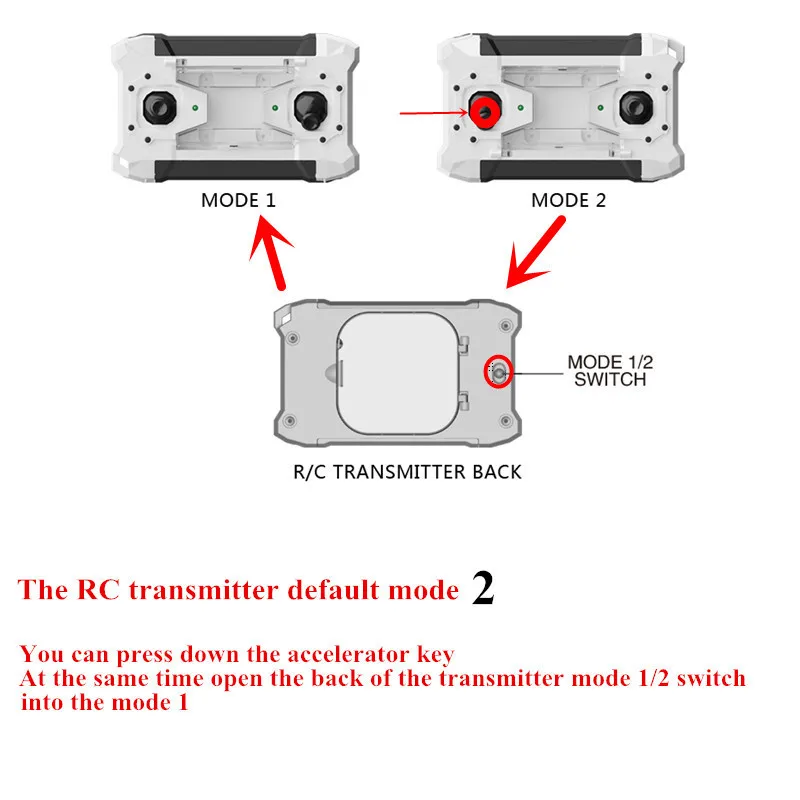 MODE 1

MODE 2

MODE 1/2
SWITCH

R/C TRANSMITTER BACK

The RC transmitter default mode 2

You can press down the accelerator key
At the same time open the back of the transmitter mode 1/2 switch into the mode 1