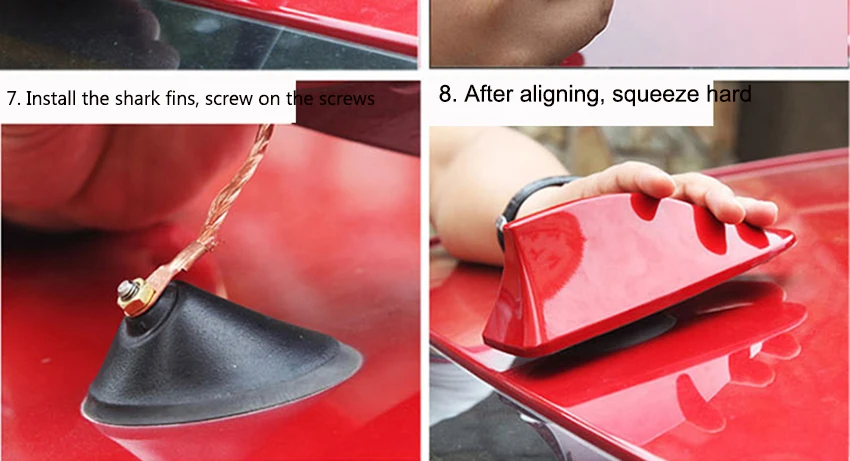 7. Install the shark fins, screw on the screws

8. After aligning, squeeze hard