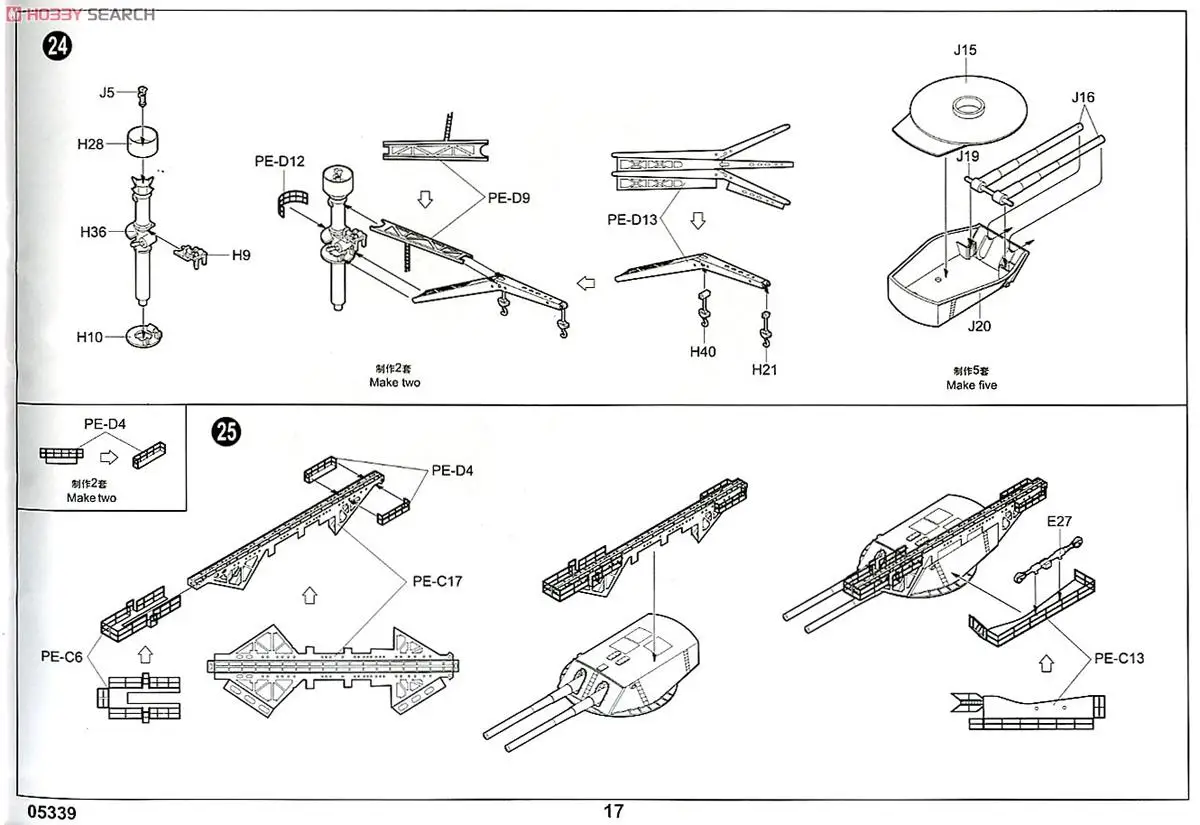 HOBBY SEARCH

24

J5
H28
H36
H9
H10

PE-D12
PE-D9

制作2套
Make two

PE-D13
H40
H21

J15
J16
J19
J20

制作5套
Make five

PE-D4
制作2套
Make two

25

PE-D4
PE-C17
PE-C6

E27
PE-C13

05339
17