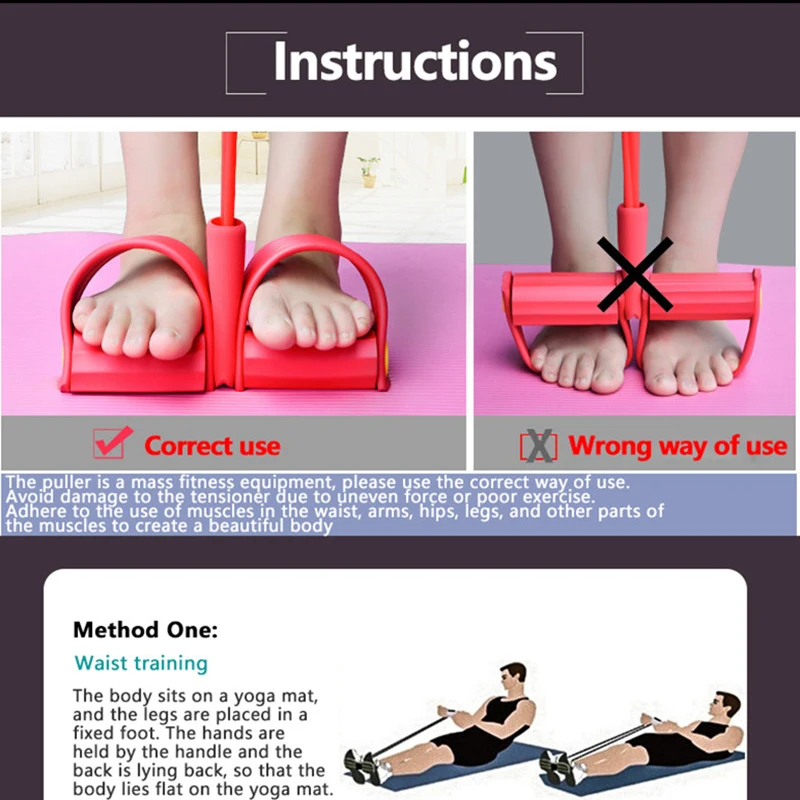 Instructions

Correct use

Wrong way of use

The puller is a mass fitness equipment, please use the correct way of use.
Avoid damage to the tensioner due to uneven force or poor exercise.
Adhere to the use of muscles in the waist, arms, hips, legs, and other parts of the muscles to create a beautiful body

Method One:

Waist training

The body sits on a yoga mat, and the legs are placed in a fixed foot. The hands are held by the handle and the back is lying back, so that the body lies flat on the yoga mat.