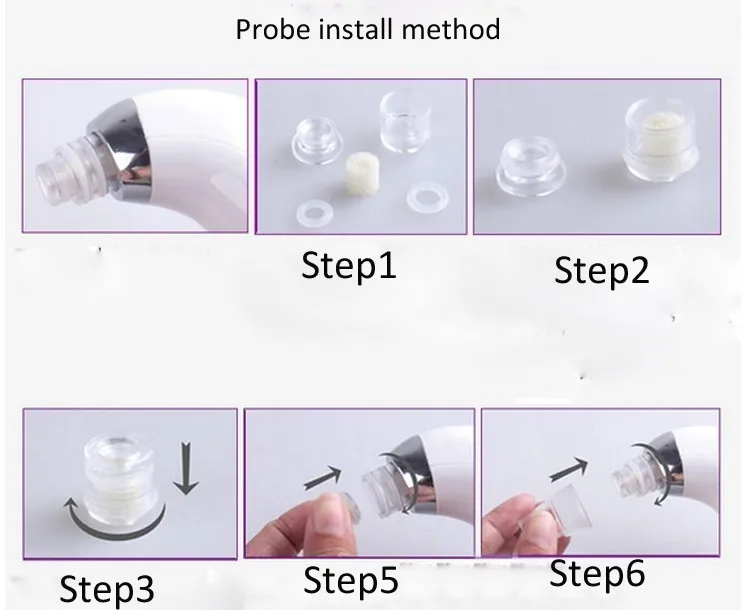 Probe install method

Step1

Step2

Step3

Step5

Step6