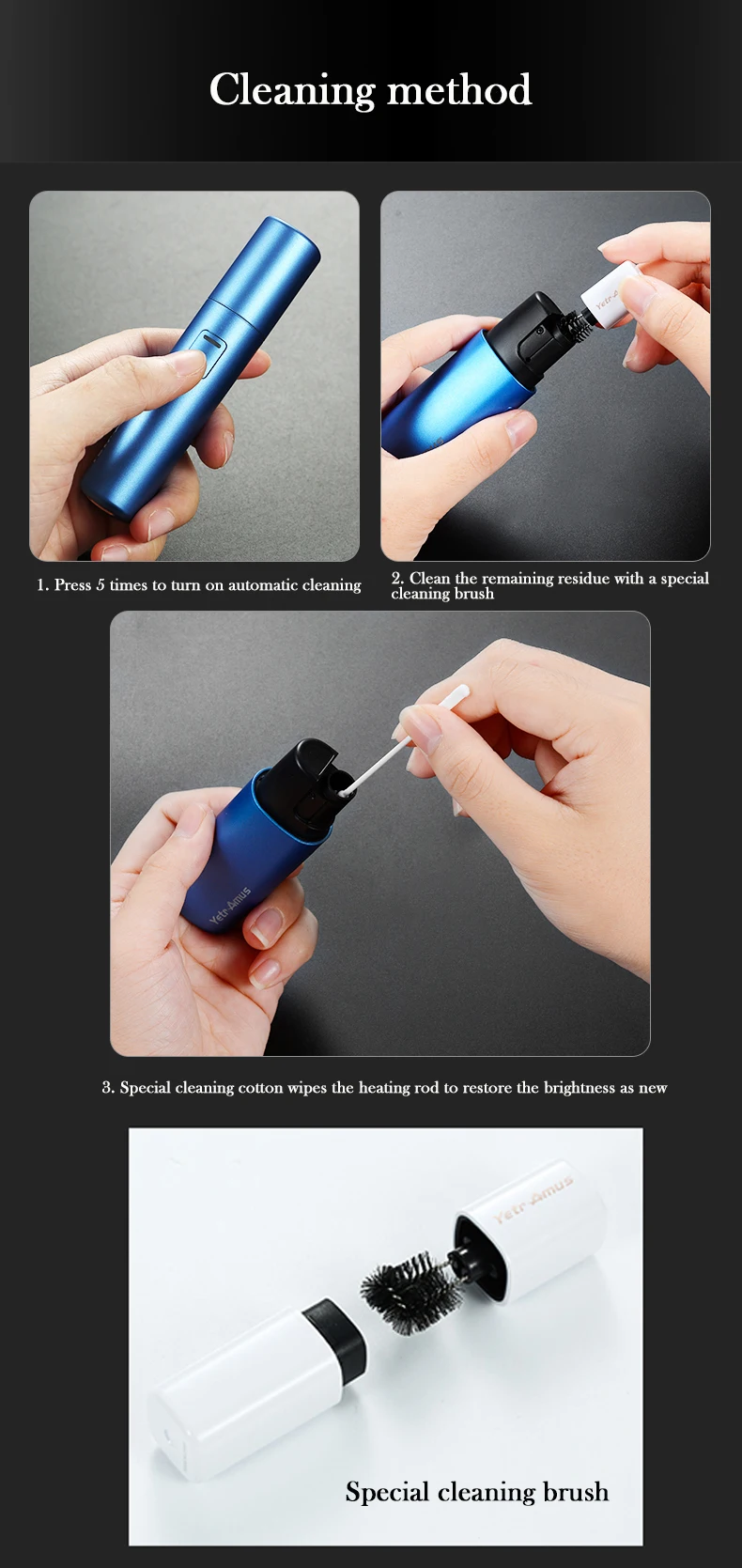 Cleaning method

Yetr-Amus

1. Press 5 times to turn on automatic cleaning

2. Clean the remaining residue with a special cleaning brush

Yetr-Amus

3. Special cleaning cotton wipes the heating rod to restore the brightness as new

Yetr-Amus

Special cleaning brush