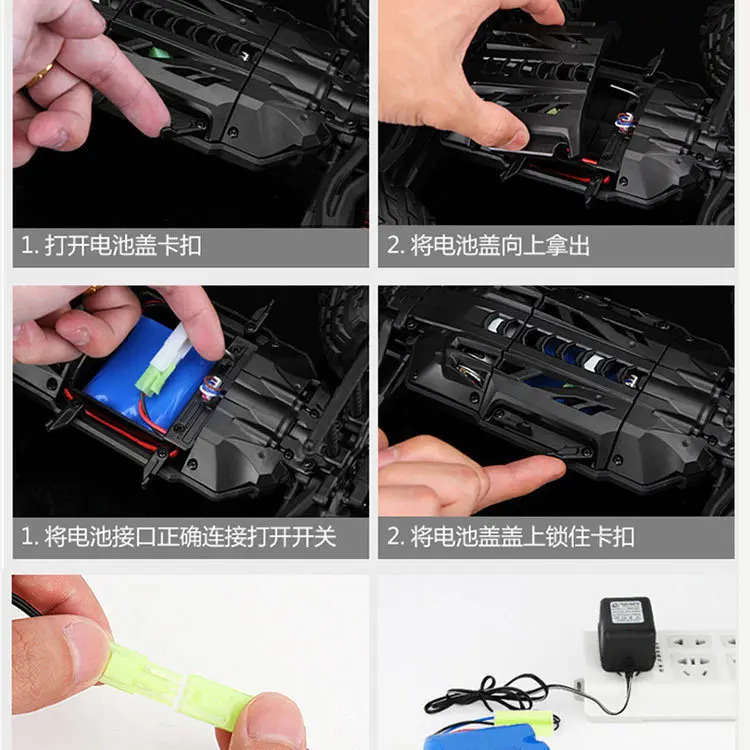 1. 打开电池盖卡扣

2. 将电池盖向上拿出

1. 将电池接口正确连接打开开关

2. 将电池盖盖上锁住卡扣