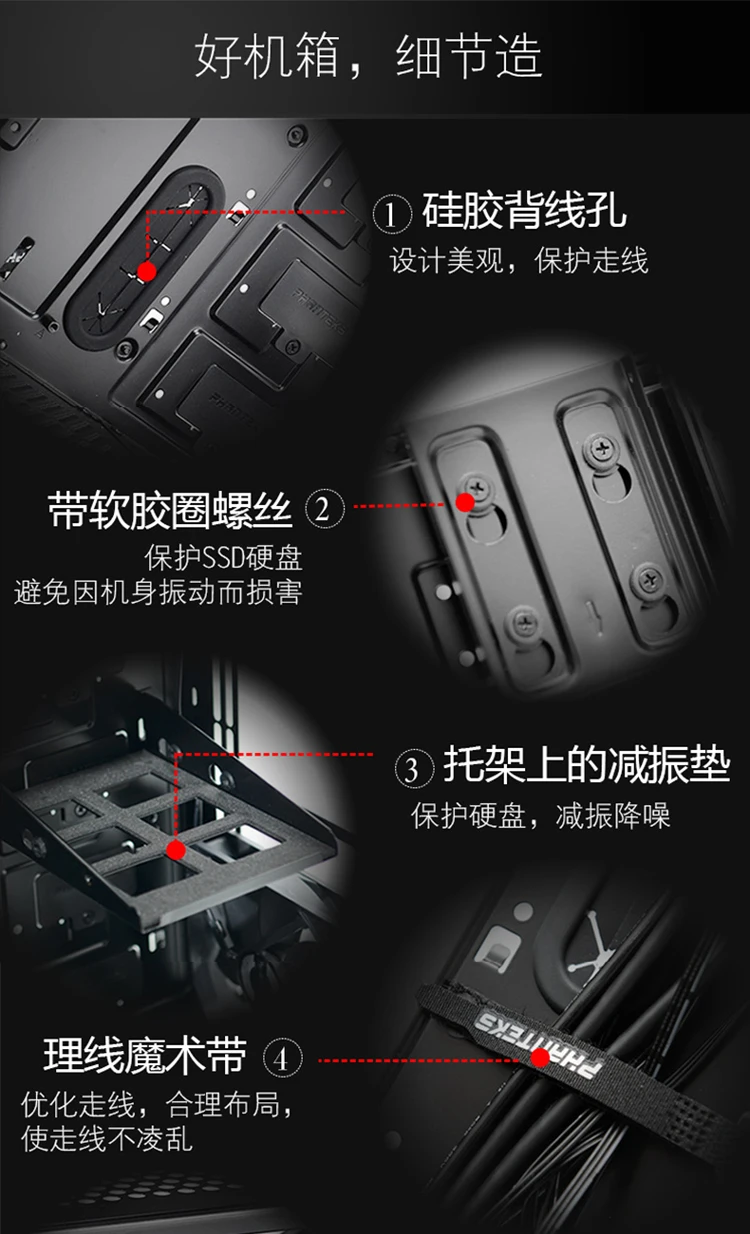 好机箱，细节造

① 硅胶背线孔
设计美观，保护走线

PHANTEKS

PHANTEKS

带软胶圈螺丝 ②
保护SSD硬盘
避免因机身振动而损害

③ 托架上的减振垫
保护硬盘，减振降噪

理线魔术带 ④
优化走线，合理布局，
使走线不凌乱

PHANTEKS