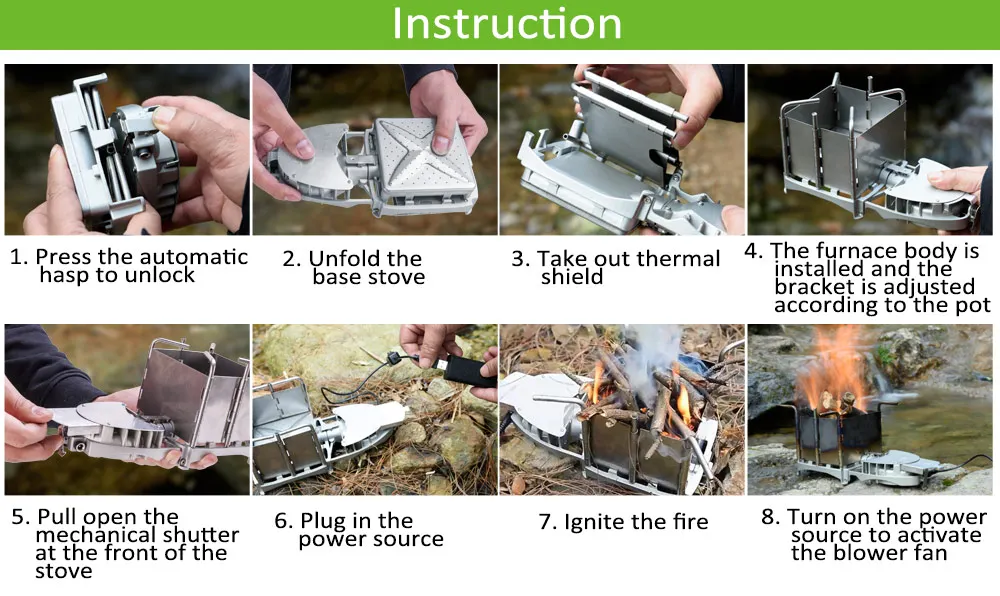 Instruction

1. Press the automatic hasp to unlock

2. Unfold the base stove

3. Take out thermal shield

4. The furnace body is installed and the bracket is adjusted according to the pot

5. Pull open the mechanical shutter at the front of the stove

6. Plug in the power source

7. Ignite the fire

8. Turn on the power source to activate the blower fan