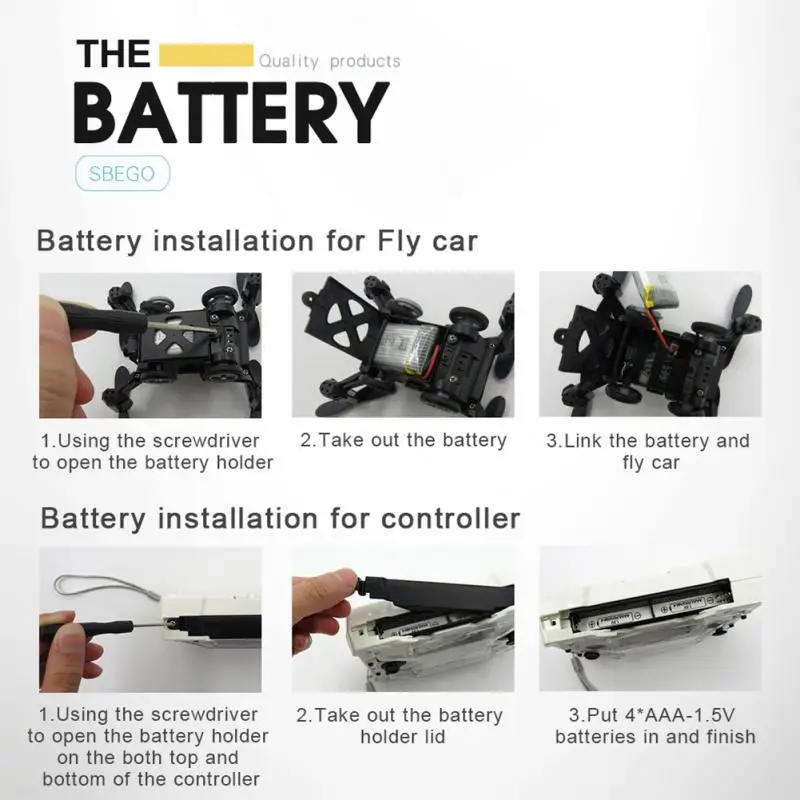 THE Quality products
BATTERY
SBEGO

Battery installation for Fly car

1.Using the screwdriver to open the battery holder

2.Take out the battery

3.Link the battery and fly car

Battery installation for controller

1.Using the screwdriver to open the battery holder on the both top and bottom of the controller

2.Take out the battery holder lid

3.Put 4*AAA-1.5V batteries in and finish