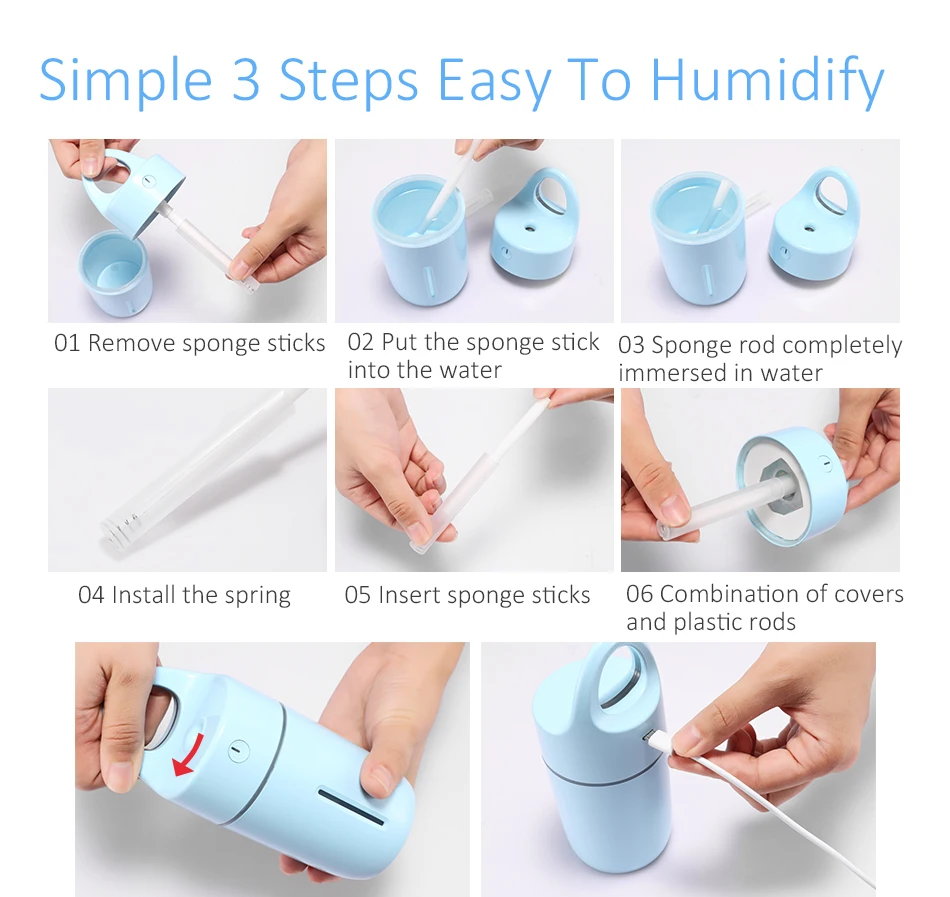 Simple 3 Steps Easy To Humidify

01 Remove sponge sticks

02 Put the sponge stick into the water

03 Sponge rod completely immersed in water

04 Install the spring

05 Insert sponge sticks

06 Combination of covers and plastic rods