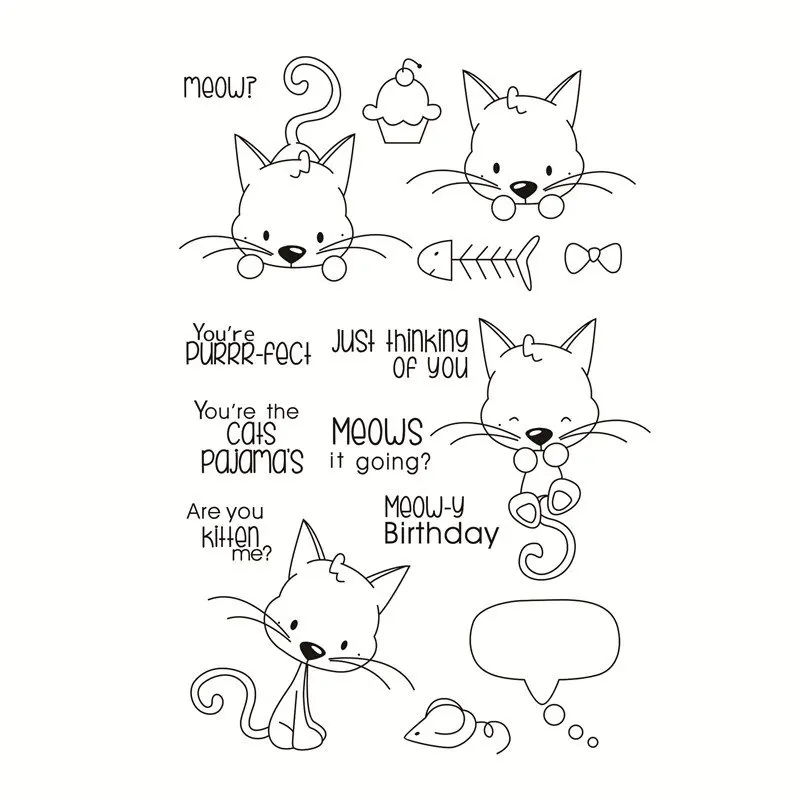 meow?

You're PURRR-fect

Just thinking of you

You're the cats pajama's

MEOWS it going?

Are you kitten me?

Meow-y Birthday