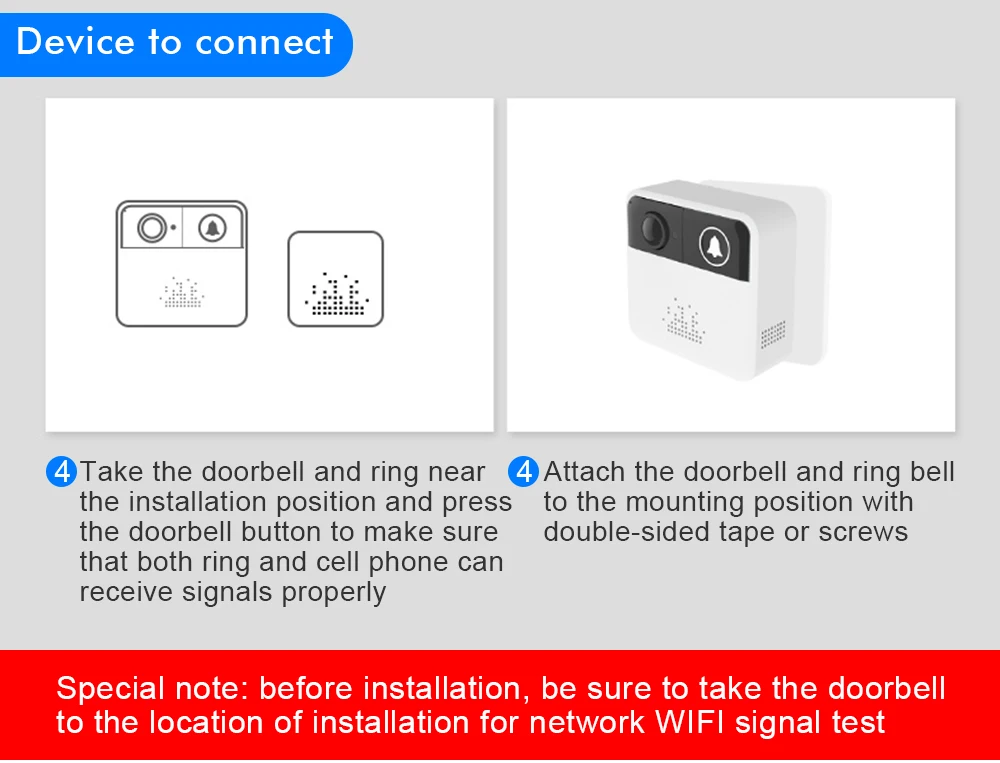 Device to connect

4 Take the doorbell and ring near the installation position and press the doorbell button to make sure that both ring and cell phone can receive signals properly

4 Attach the doorbell and ring bell to the mounting position with double-sided tape or screws

Special note: before installation, be sure to take the doorbell to the location of installation for network WIFI signal test