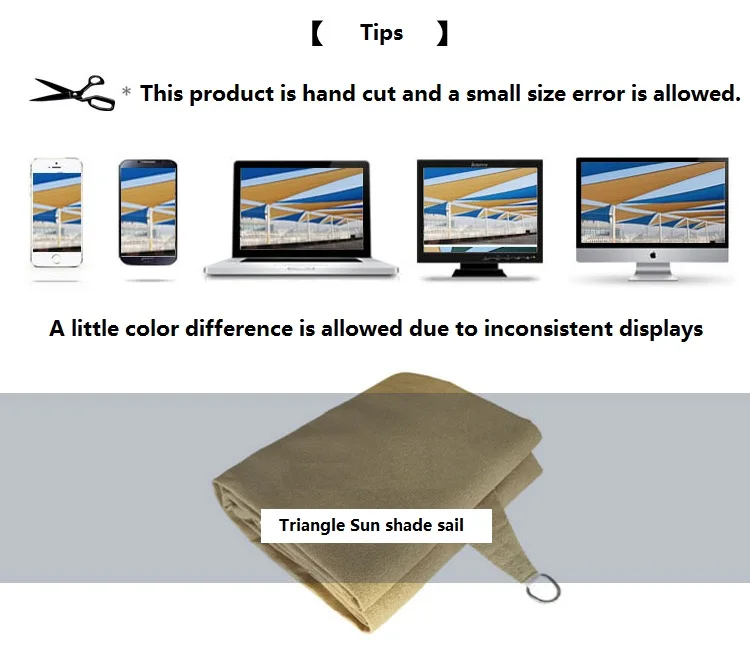 【 Tips 】

* This product is hand cut and a small size error is allowed.

A little color difference is allowed due to inconsistent displays

Triangle Sun shade sail