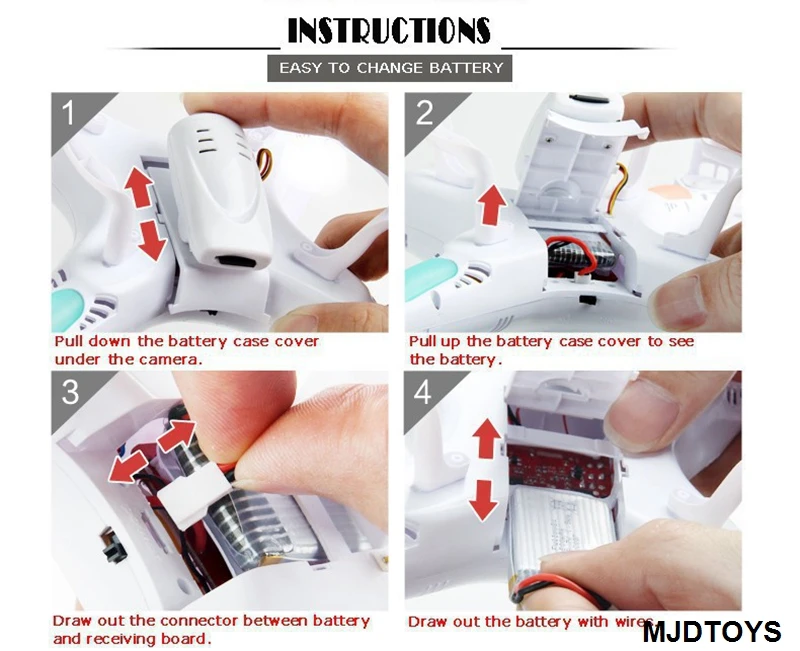 INSTRUCTIONS

EASY TO CHANGE BATTERY

1

Pull down the battery case cover under the camera.

2

Pull up the battery case cover to see the battery.

3

Draw out the connector between battery and receiving board.

4

Draw out the battery with wires.

MJDTOYS