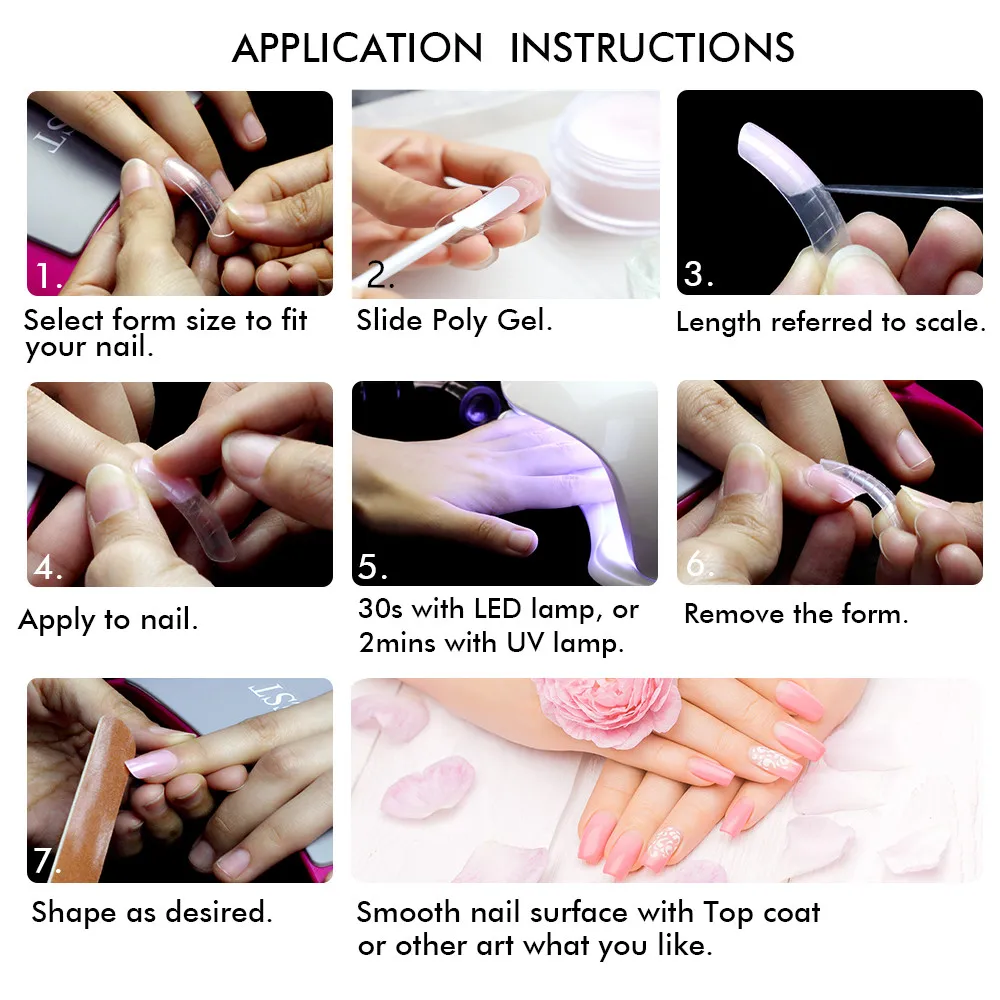 APPLICATION INSTRUCTIONS

1.
Select form size to fit your nail.

2.
Slide Poly Gel.

3.
Length referred to scale.

4.
Apply to nail.

5.
30s with LED lamp, or 2mins with UV lamp.

6.
Remove the form.

7.
Shape as desired.

Smooth nail surface with Top coat or other art what you like.