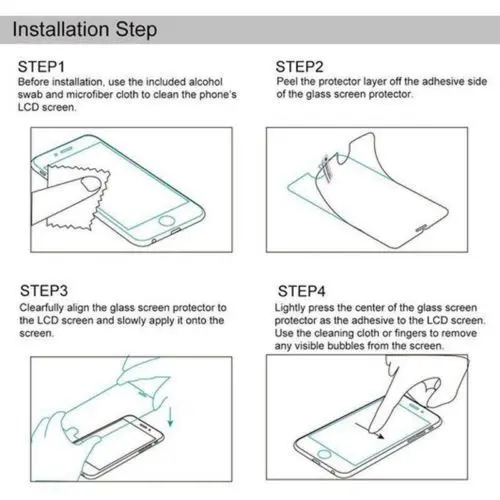 Installation Step

STEP1
Before installation, use the included alcohol swab and microfiber cloth to clean the phone's LCD screen.

STEP2
Peel the protector layer off the adhesive side of the glass screen protector.

STEP3
Clearfully align the glass screen protector to the LCD screen and slowly apply it onto the screen.

STEP4
Lightly press the center of the glass screen protector as the adhesive to the LCD screen. Use the cleaning cloth or fingers to remove any visible bubbles from the screen.