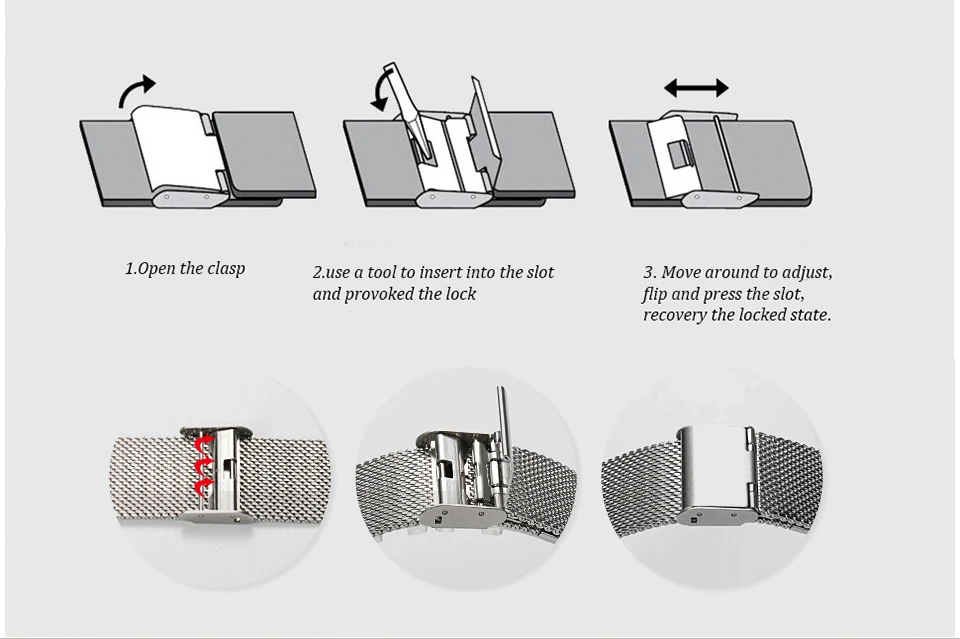 1.Open the clasp

2.use a tool to insert into the slot and provoked the lock

3. Move around to adjust, flip and press the slot, recovery the locked state.