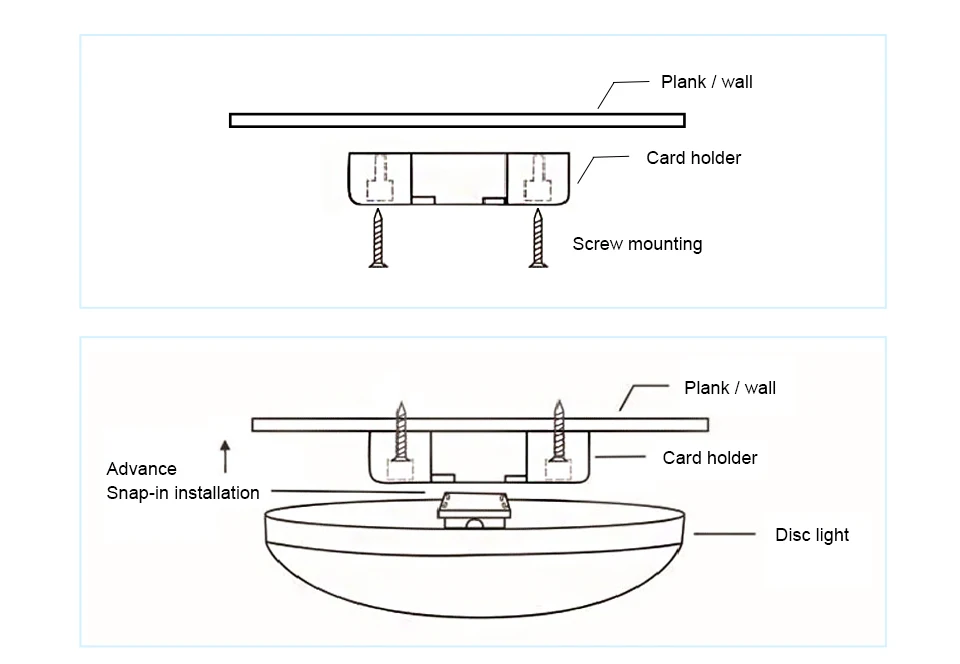 Plank / wall

Card holder

Screw mounting

Plank / wall

Advance

Snap-in installation

Card holder

Disc light