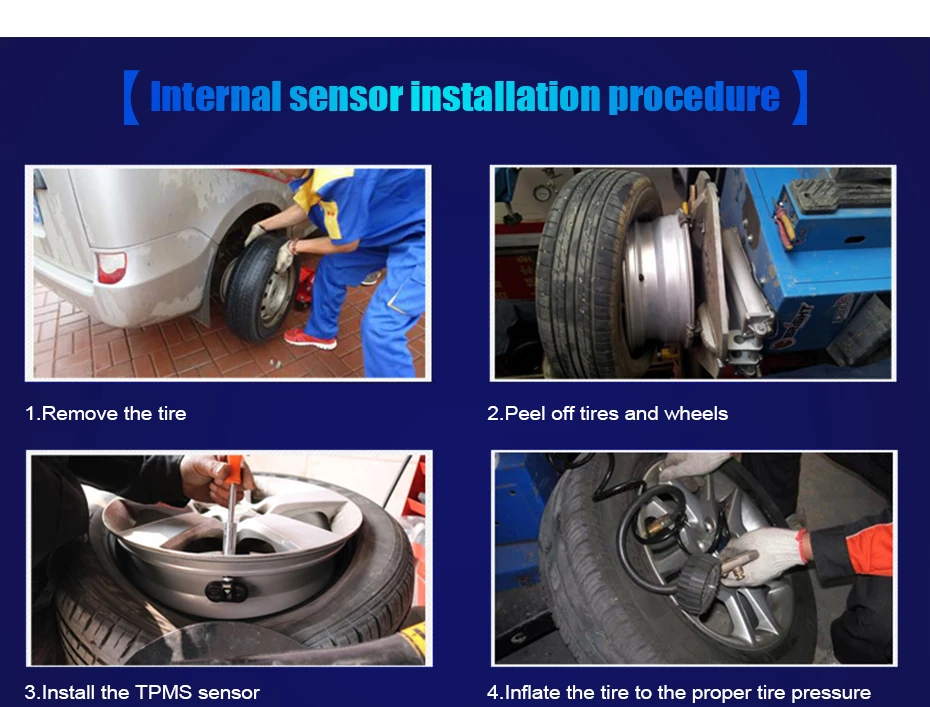 【 Internal sensor installation procedure 】

1.Remove the tire

2.Peel off tires and wheels

3.Install the TPMS sensor

4.Inflate the tire to the proper tire pressure