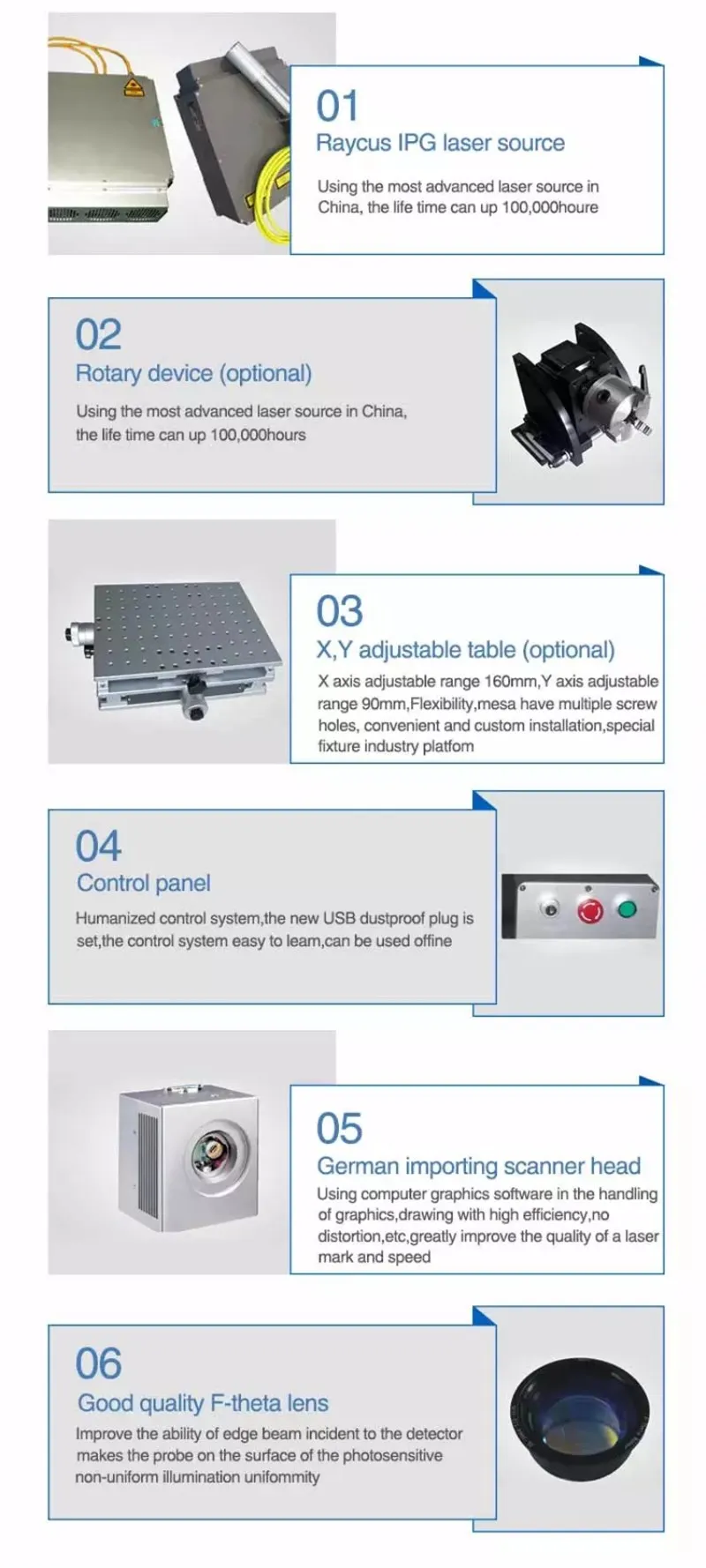 01
Raycus IPG laser source
Using the most advanced laser source in China, the life time can up 100,000houre

02
Rotary device (optional)
Using the most advanced laser source in China, the life time can up 100,000hours

03
X,Y adjustable table (optional)
X axis adjustable range 160mm,Y axis adjustable range 90mm,Flexibility,mesa have multiple screw holes, convenient and custom installation,special fixture industry platfom

04
Control panel
Humanized control system,the new USB dustproof plug is set,the control system easy to leam,can be used offine

05
German importing scanner head
Using computer graphics software in the handling of graphics,drawing with high efficiency,no distortion,etc,greatly improve the quality of a laser mark and speed

06
Good quality F-theta lens
Improve the ability of edge beam incident to the detector makes the probe on the surface of the photosensitive non-uniform illumination unifommity