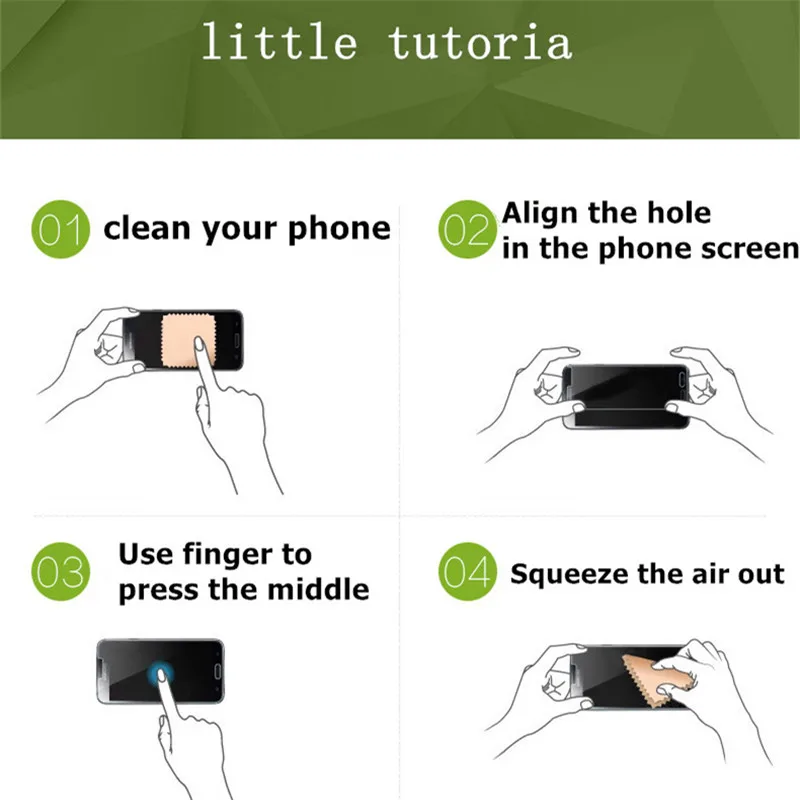 little tutoria

01 clean your phone

02 Align the hole in the phone screen

03 Use finger to press the middle

04 Squeeze the air out