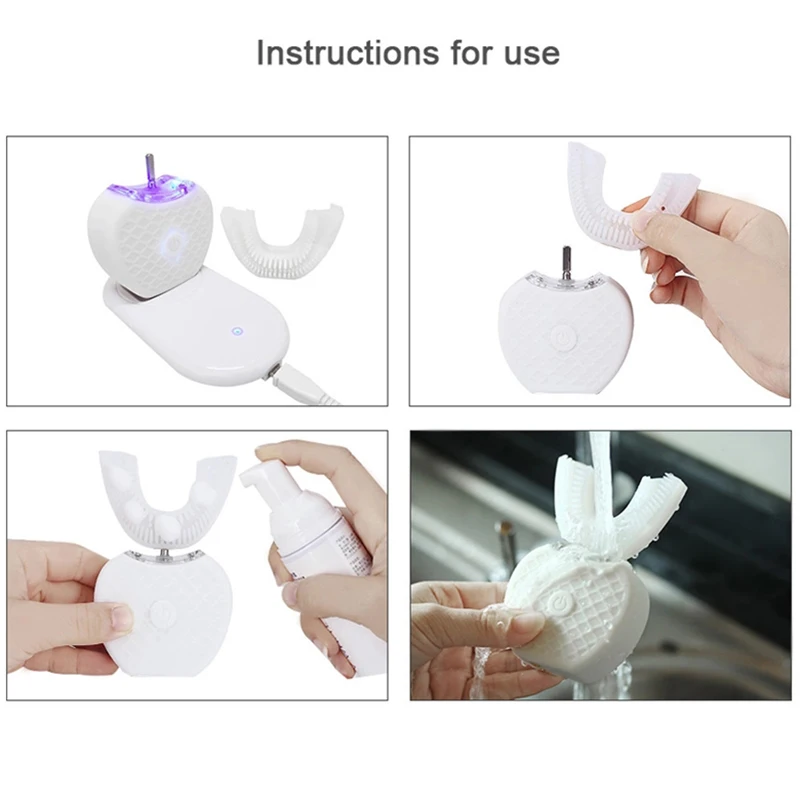 Instructions for use