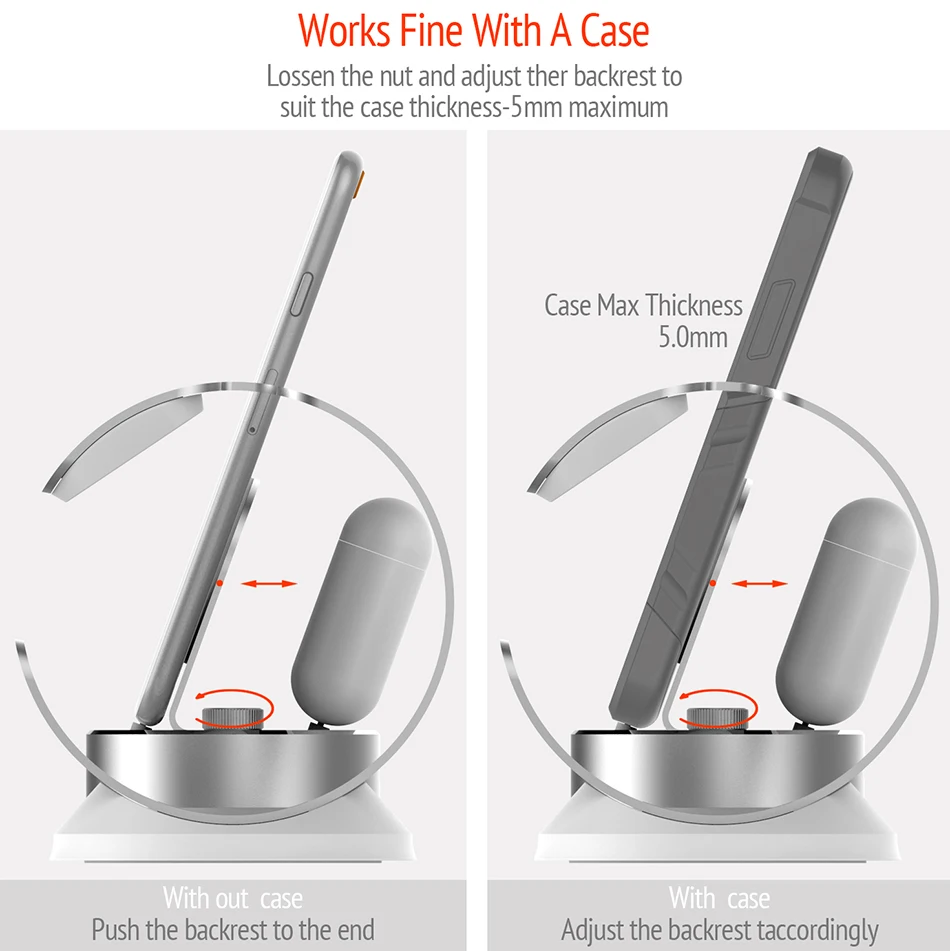 Works Fine With A Case

Lossen the nut and adjust ther backrest to suit the case thickness-5mm maximum

Case Max Thickness 5.0mm

With out case
Push the backrest to the end

With case
Adjust the backrest taccordingly