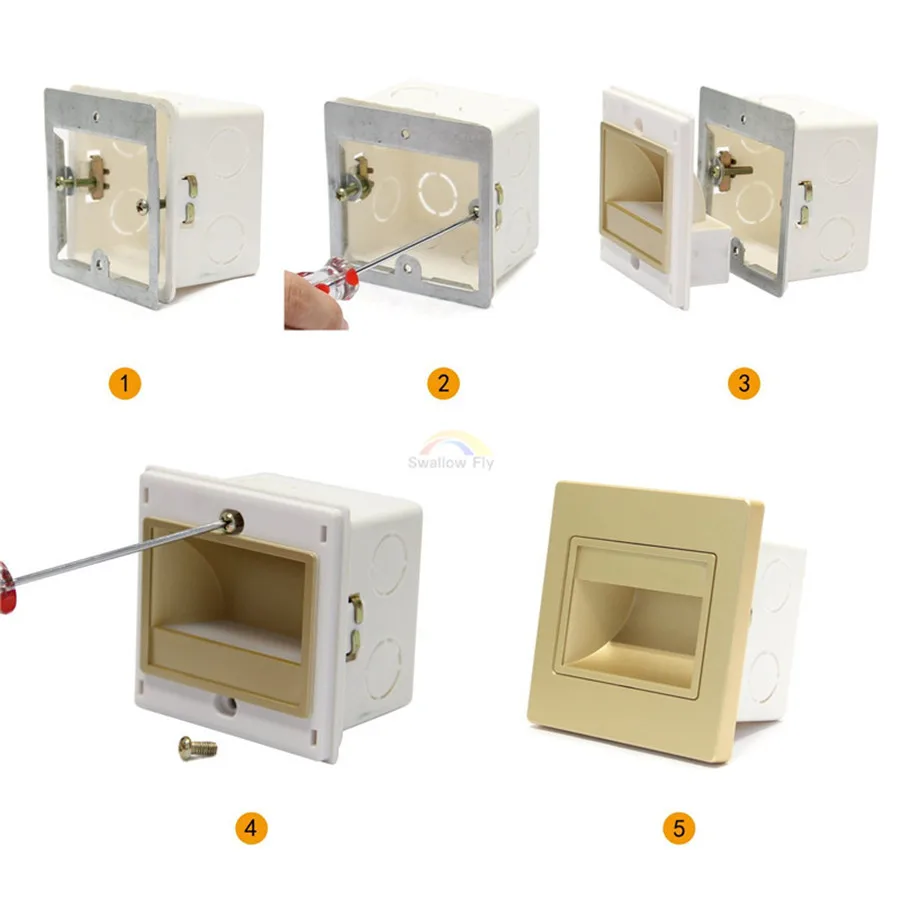 1

2

3

Swallow Fly

4

5