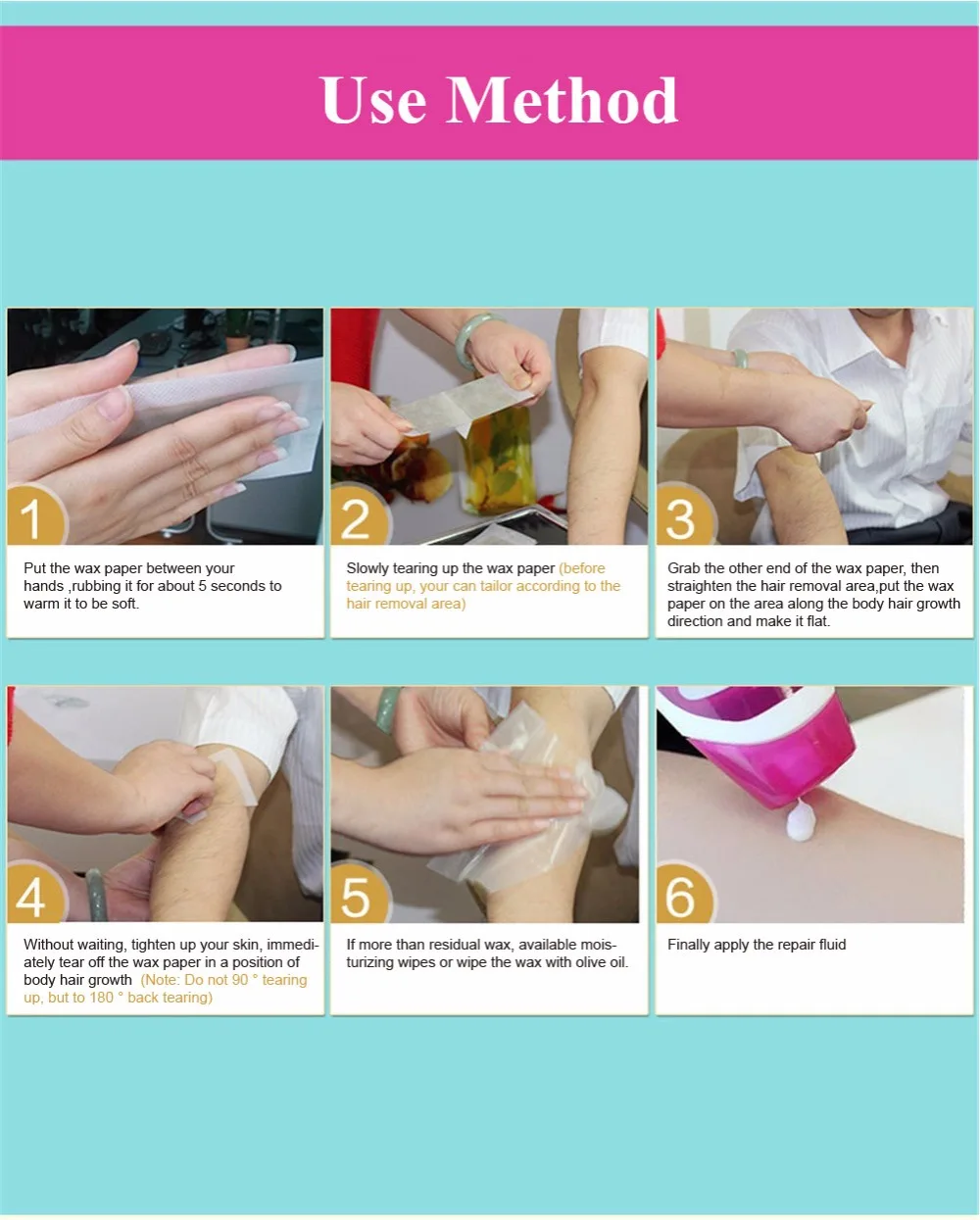 Use Method

1

Put the wax paper between your hands ,rubbing it for about 5 seconds to warm it to be soft.

2

Slowly tearing up the wax paper (before tearing up, your can tailor according to the hair removal area)

3

Grab the other end of the wax paper, then straighten the hair removal area,put the wax paper on the area along the body hair growth direction and make it flat.

4

Without waiting, tighten up your skin, immediately tear off the wax paper in a position of body hair growth (Note: Do not 90 ° tearing up, but to 180 ° back tearing)

5

If more than residual wax, available moisturizing wipes or wipe the wax with olive oil.

6

Finally apply the repair fluid