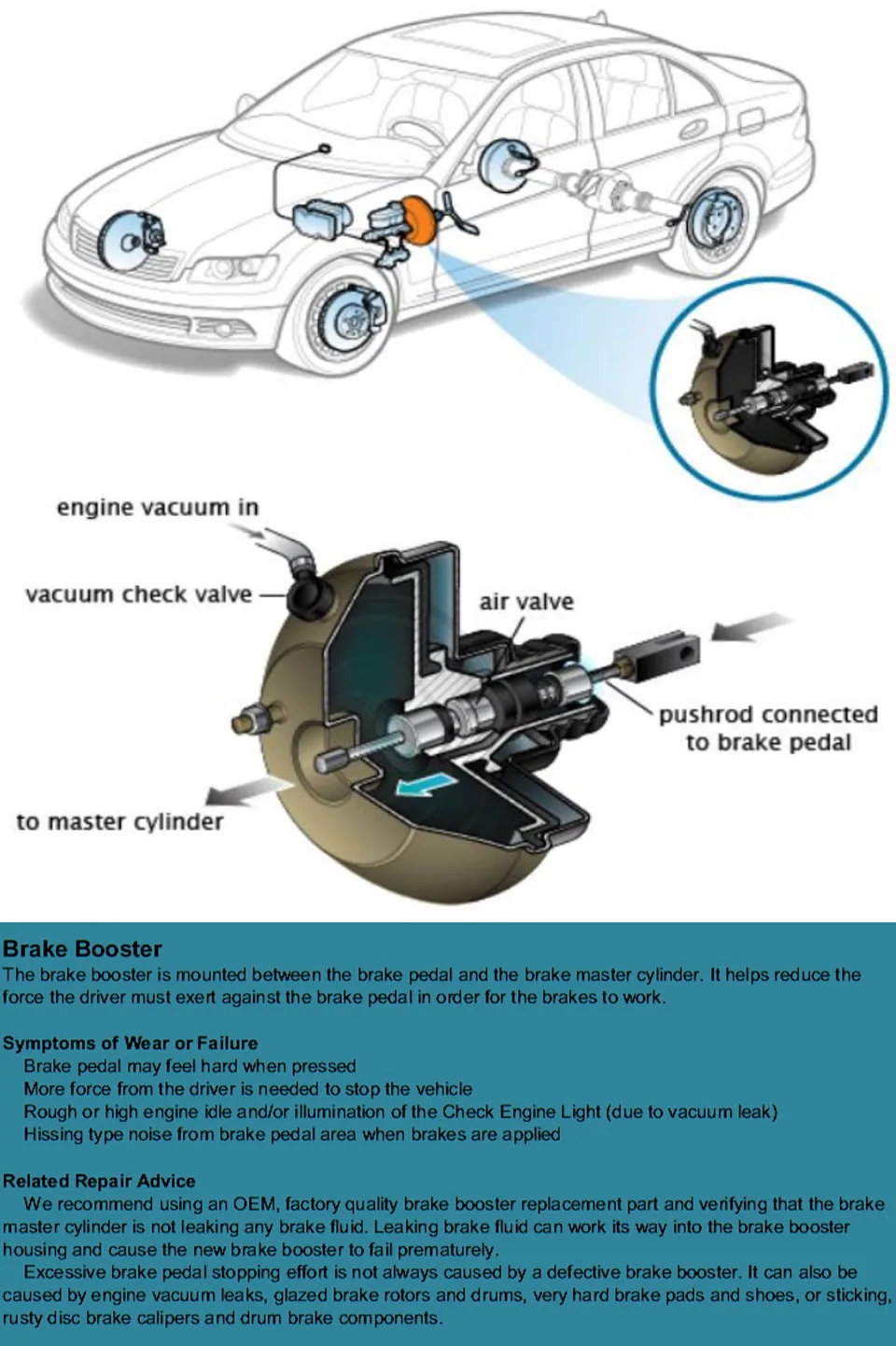 engine vacuum in

vacuum check valve

air valve

pushrod connected to brake pedal

to master cylinder

Brake Booster
The brake booster is mounted between the brake pedal and the brake master cylinder. It helps reduce the force the driver must exert against the brake pedal in order for the brakes to work.

Symptoms of Wear or Failure
Brake pedal may feel hard when pressed
More force from the driver is needed to stop the vehicle
Rough or high engine idle and/or illumination of the Check Engine Light (due to vacuum leak)
Hissing type noise from brake pedal area when brakes are applied

Related Repair Advice
We recommend using an OEM, factory quality brake booster replacement part and verifying that the brake master cylinder is not leaking any brake fluid. Leaking brake fluid can work its way into the brake booster housing and cause the new brake booster to fail prematurely.
Excessive brake pedal stopping effort is not always caused by a defective brake booster. It can also be caused by engine vacuum leaks, glazed brake rotors and drums, very hard brake pads and shoes, or sticking, rusty disc brake calipers and drum brake components.