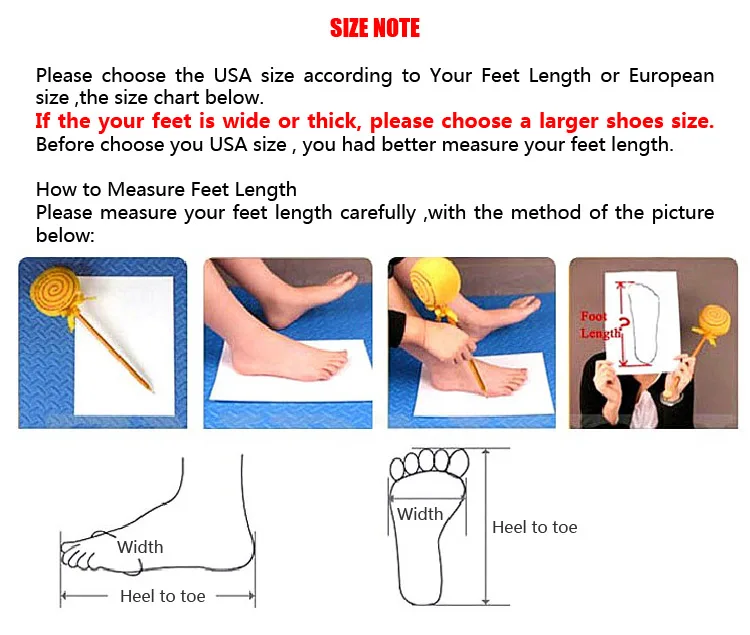 SIZE NOTE

Please choose the USA size according to Your Feet Length or European size ,the size chart below.
If the your feet is wide or thick, please choose a larger shoes size.
Before choose you USA size , you had better measure your feet length.

How to Measure Feet Length
Please measure your feet length carefully ,with the method of the picture below:

Foot Length ?

Width

Heel to toe

Width

Heel to toe