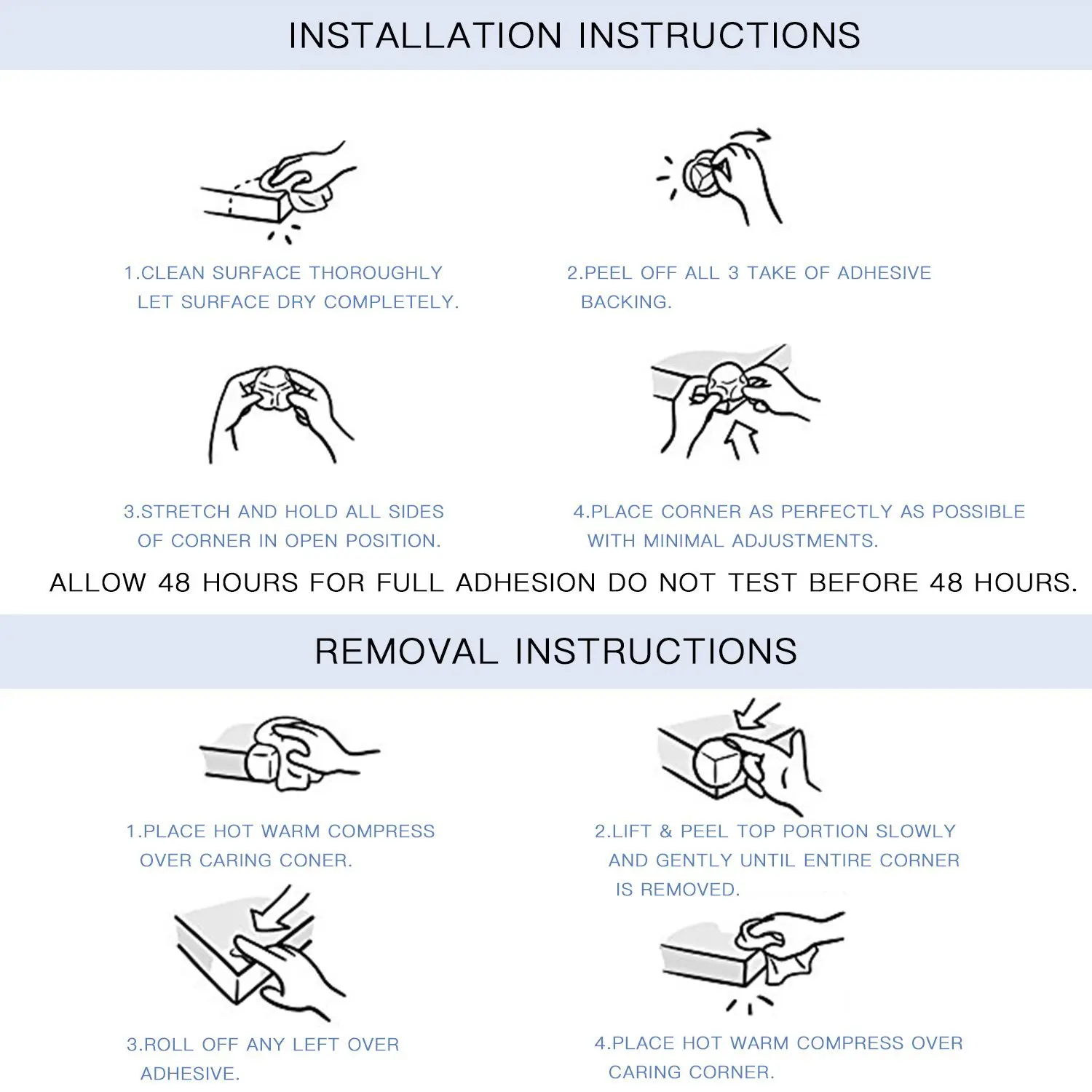 INSTALLATION INSTRUCTIONS

1.CLEAN SURFACE THOROUGHLY LET SURFACE DRY COMPLETELY.

2.PEEL OFF ALL 3 TAKE OF ADHESIVE BACKING.

3.STRETCH AND HOLD ALL SIDES OF CORNER IN OPEN POSITION.

4.PLACE CORNER AS PERFECTLY AS POSSIBLE WITH MINIMAL ADJUSTMENTS.

ALLOW 48 HOURS FOR FULL ADHESION DO NOT TEST BEFORE 48 HOURS.

REMOVAL INSTRUCTIONS

1.PLACE HOT WARM COMPRESS OVER CARING CONER.

2.LIFT & PEEL TOP PORTION SLOWLY AND GENTLY UNTIL ENTIRE CORNER IS REMOVED.

3.ROLL OFF ANY LEFT OVER ADHESIVE.

4.PLACE HOT WARM COMPRESS OVER CARING CORNER.