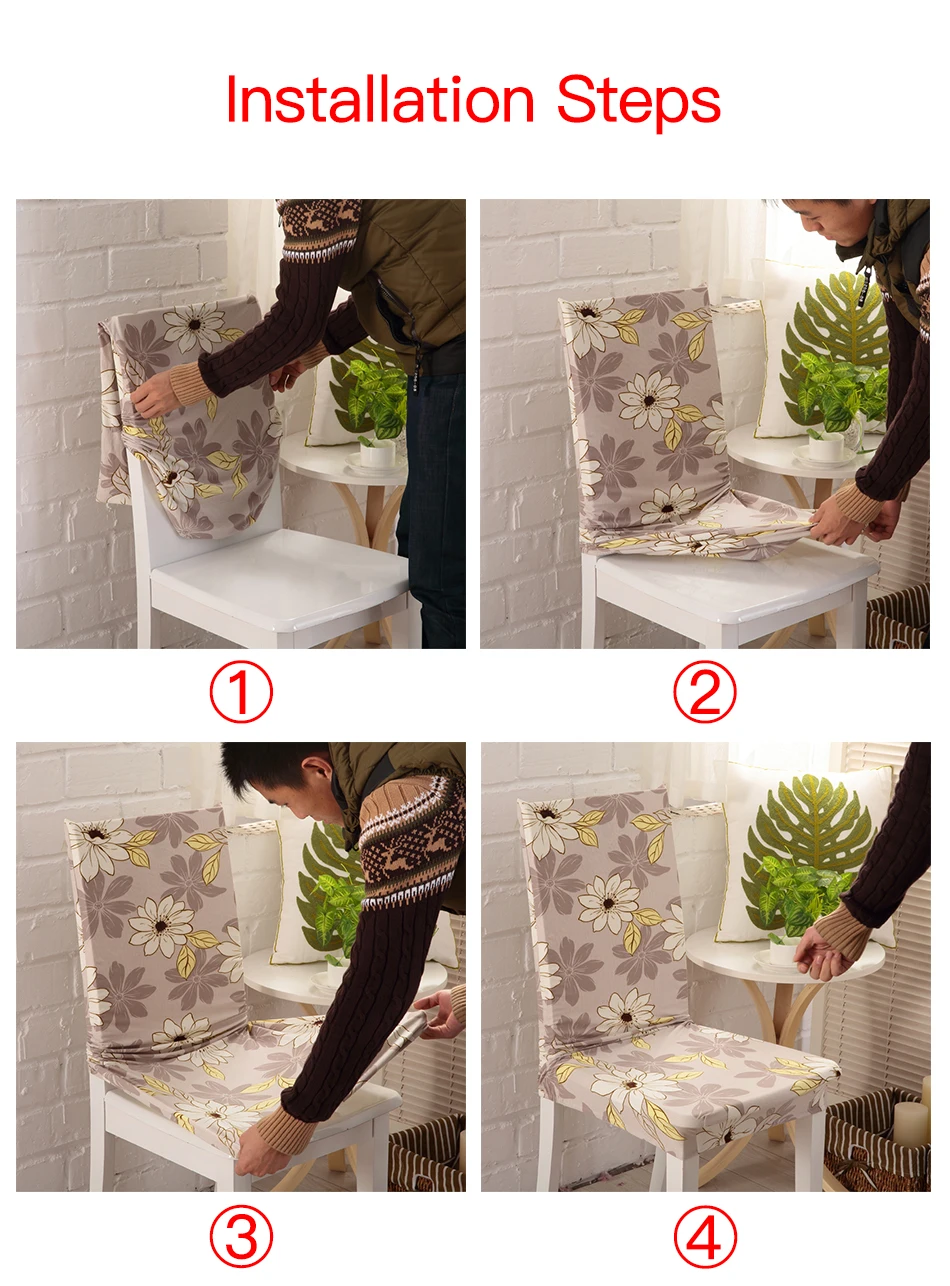 Installation Steps

①

②

③

④