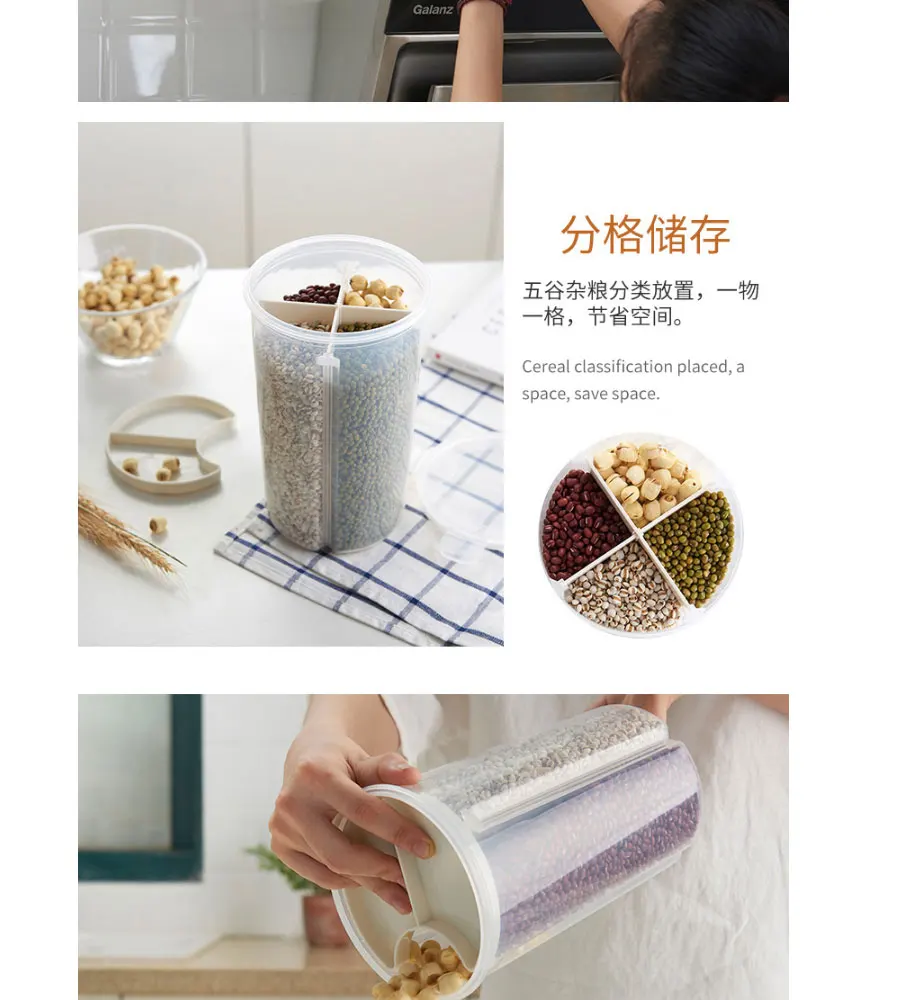 Galanz

分格储存

五谷杂粮分类放置，一物一格，节省空间。

Cereal classification placed, a space, save space.