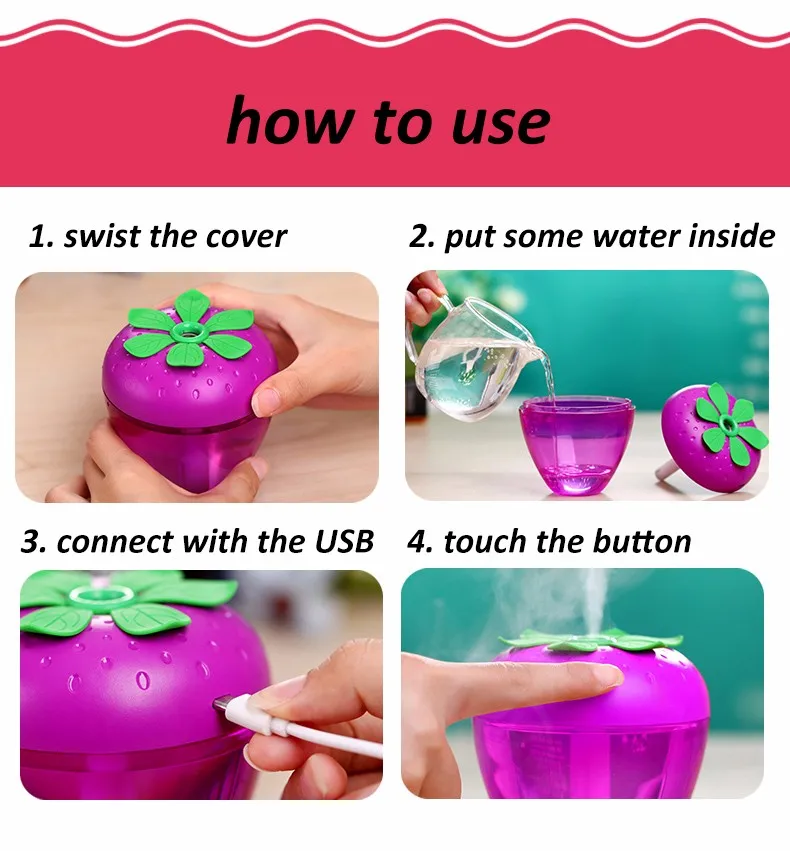 how to use

1. swist the cover

2. put some water inside

3. connect with the USB

4. touch the button