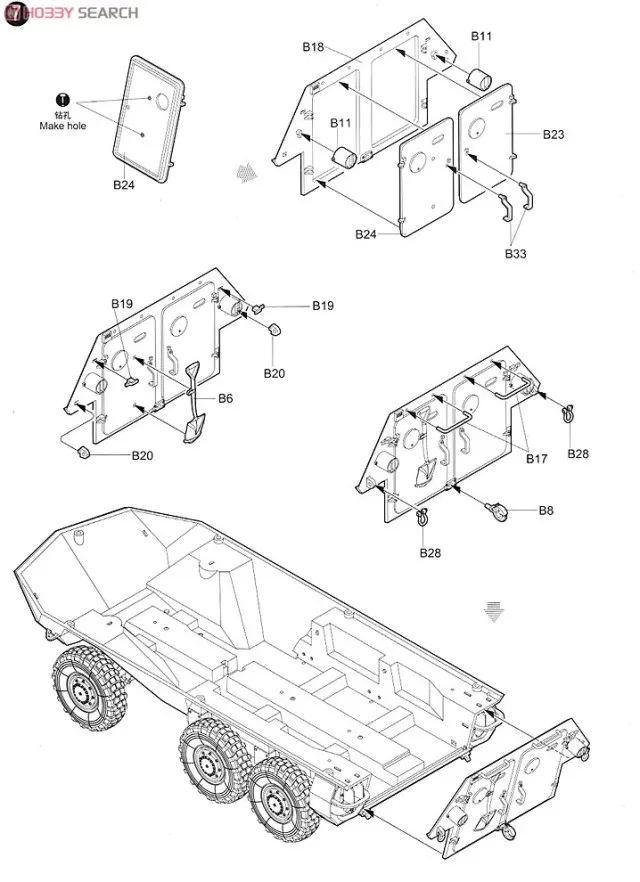 HOBBY SEARCH

钻孔
Make hole

B24

B18

B11

B11

B23

B24

B33

B19

B19

B20

B6

B20

B17

B28

B8

B28