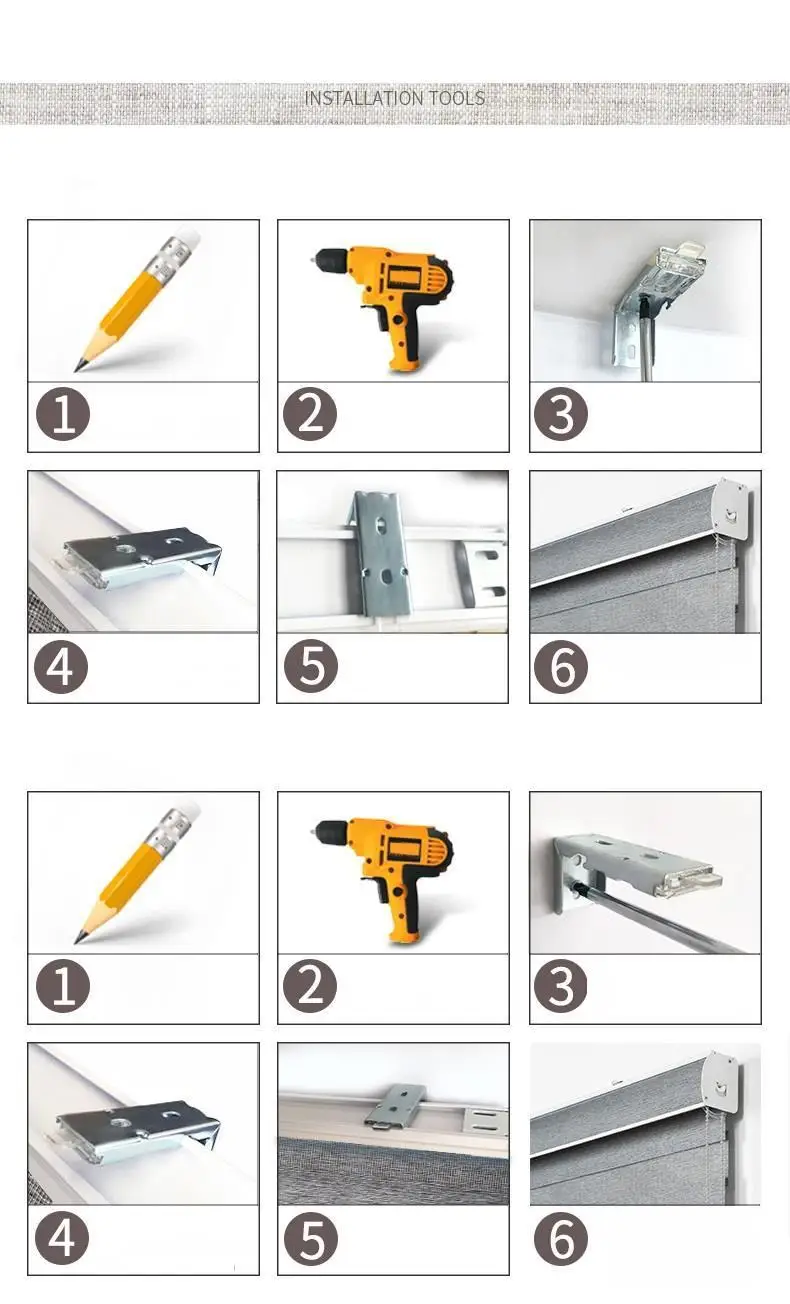 INSTALLATION TOOLS

1

2

3

4

5

6

1

2

3

4

5

6