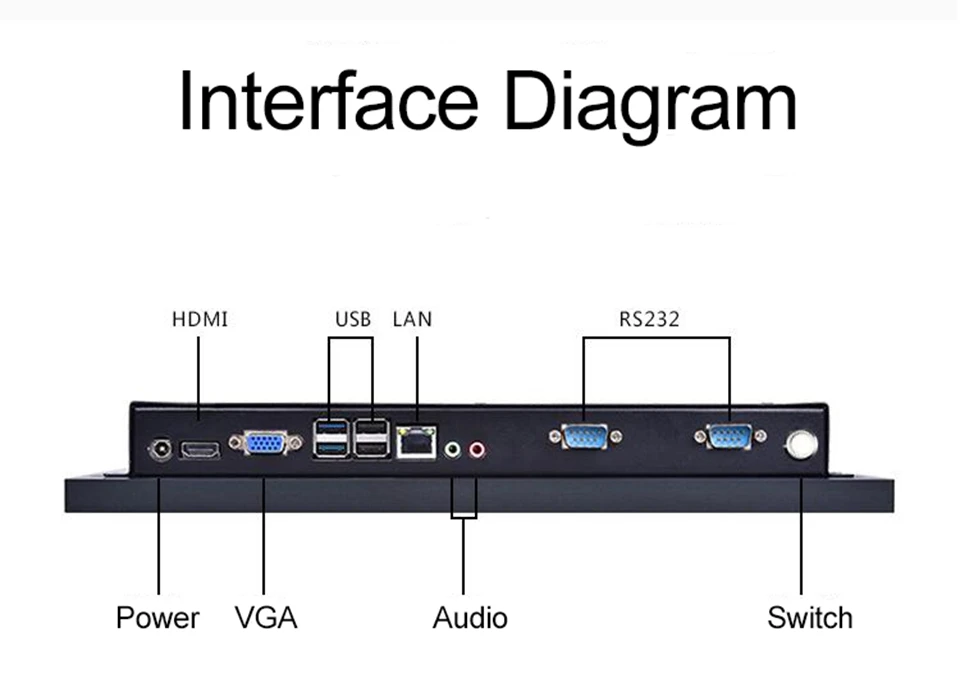 Interface Diagram

HDMI

USB

LAN

RS232

Power

VGA

Audio

Switch