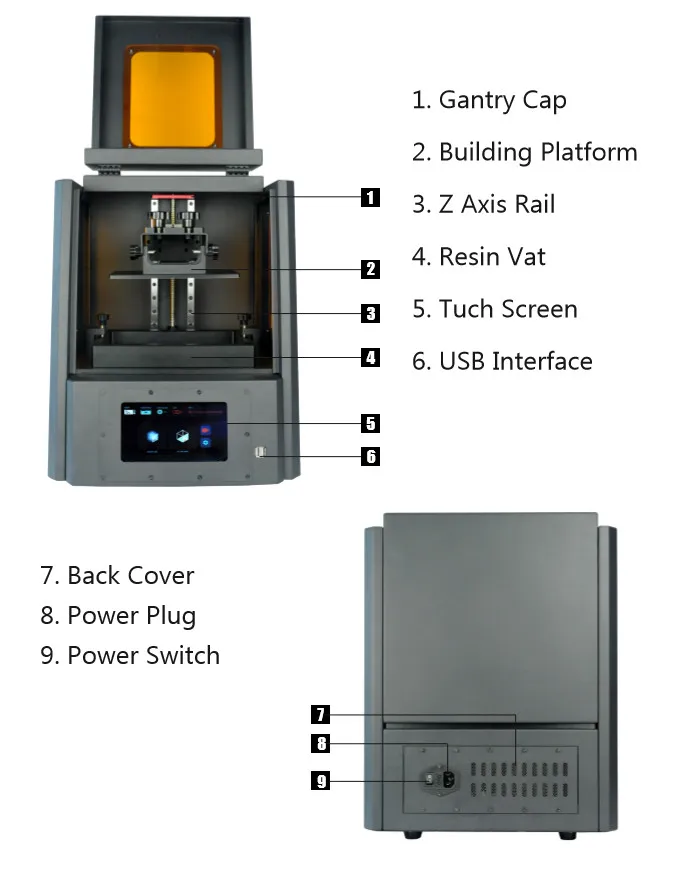 1
2
3
4
5
6

1. Gantry Cap
2. Building Platform
3. Z Axis Rail
4. Resin Vat
5. Tuch Screen
6. USB Interface

7. Back Cover
8. Power Plug
9. Power Switch

7
8
9