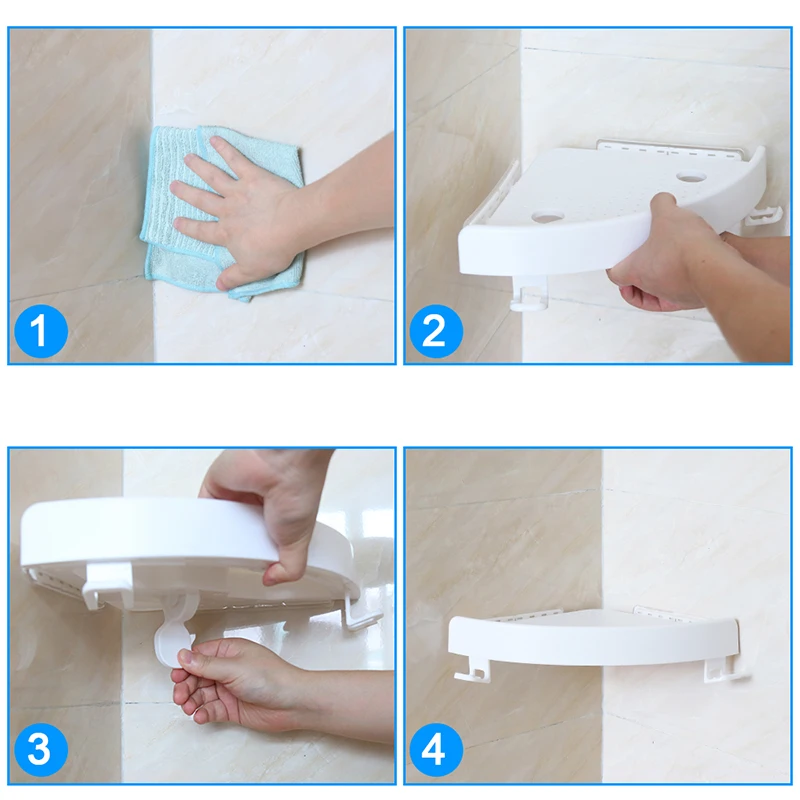 1

2

3

4