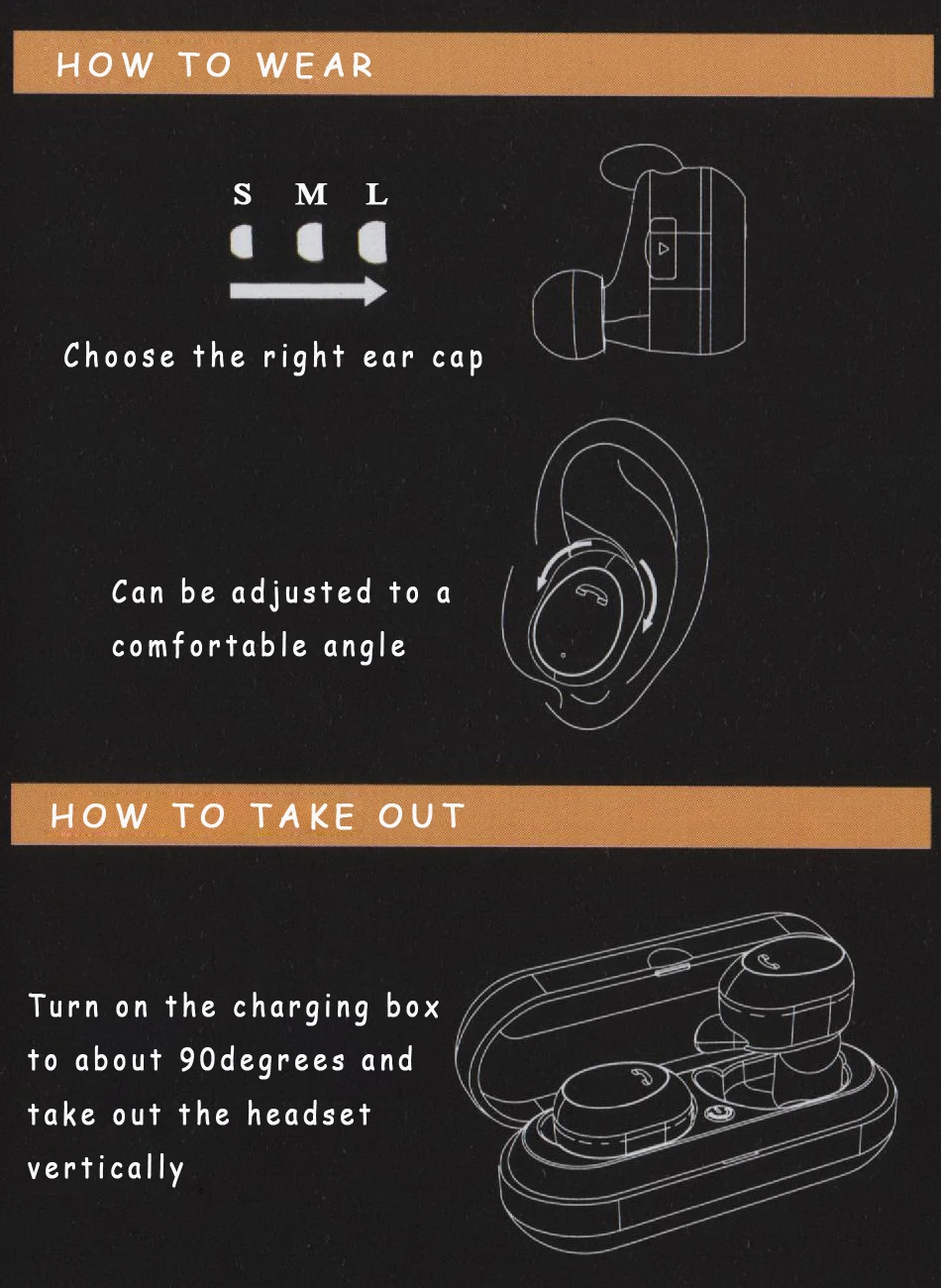 HOW TO WEAR

S M L

Choose the right ear cap

Can be adjusted to a comfortable angle

HOW TO TAKE OUT

Turn on the charging box to about 90degrees and take out the headset vertically