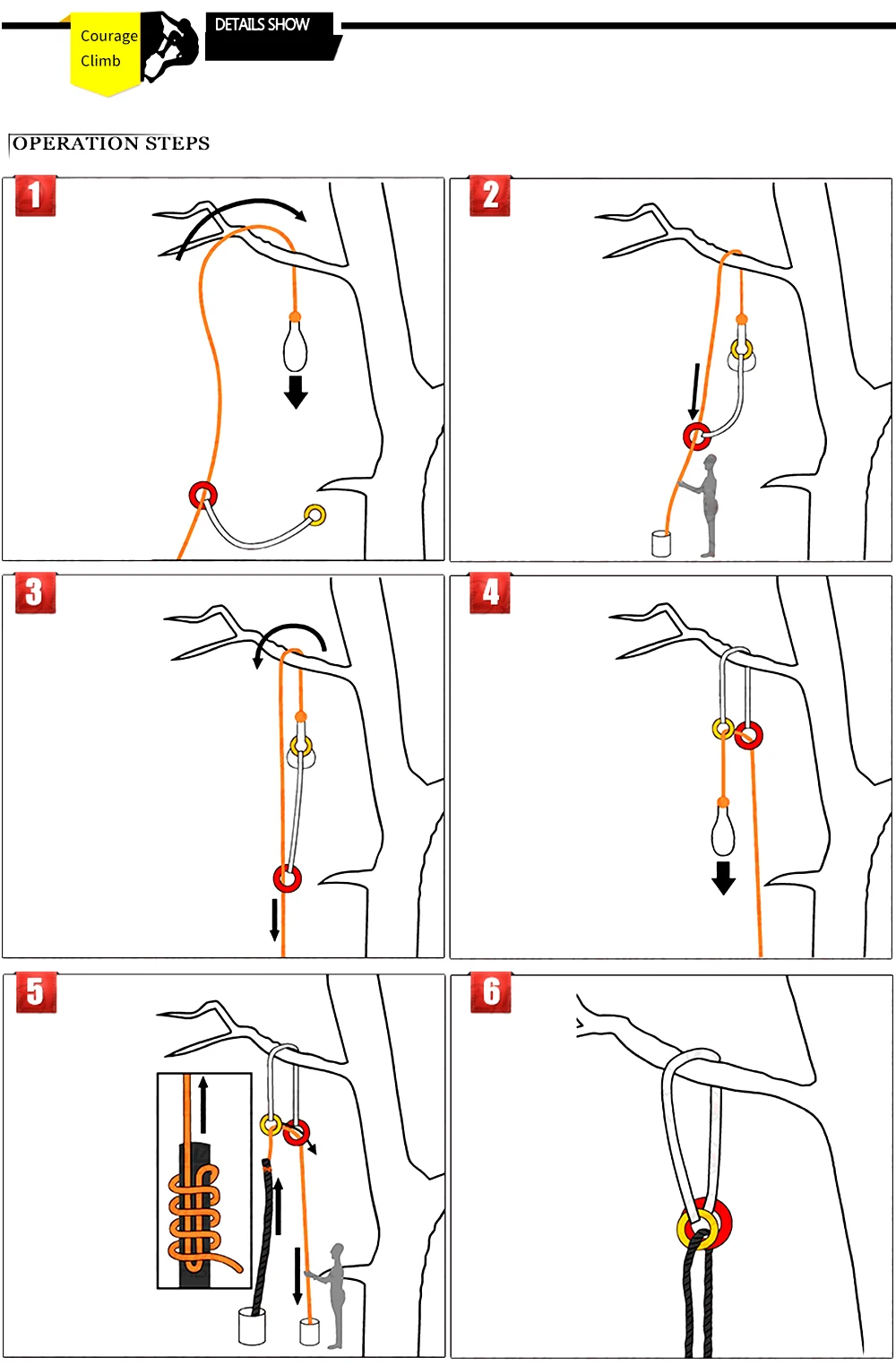 Courage Climb

DETAILS SHOW

OPERATION STEPS

1

2

3

4

5

6