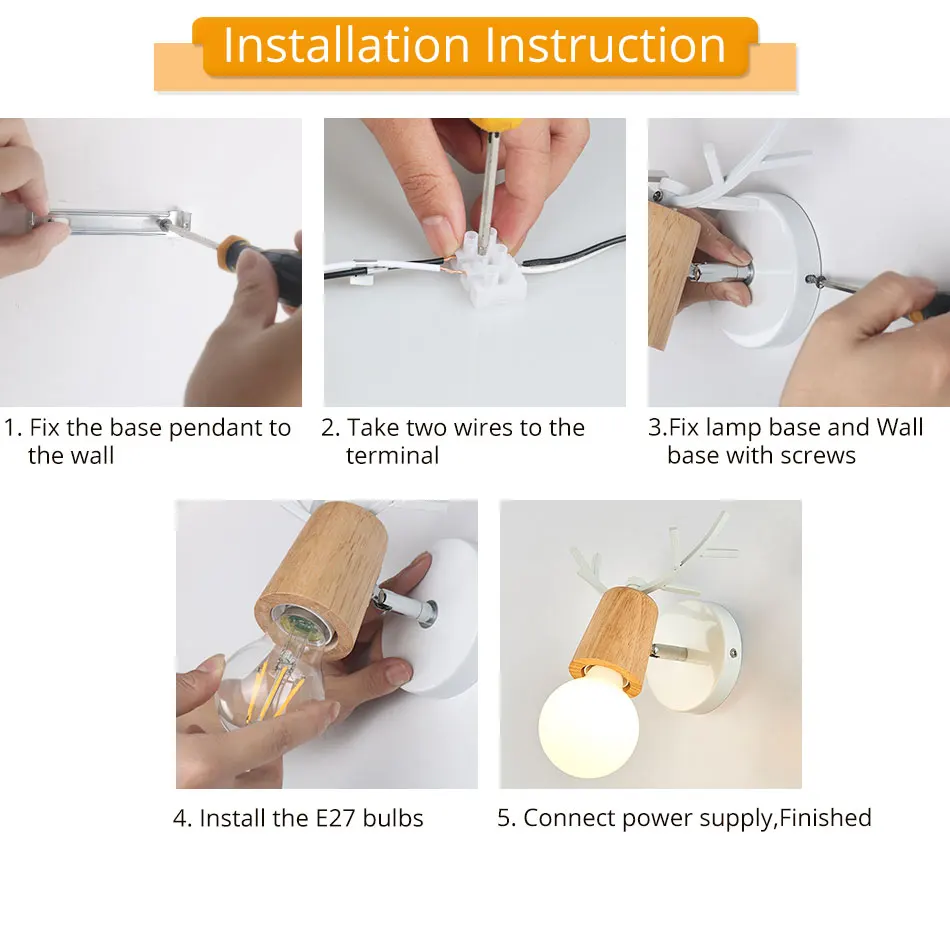 Installation Instruction

1. Fix the base pendant to the wall

2. Take two wires to the terminal

3.Fix lamp base and Wall base with screws

4. Install the E27 bulbs

5. Connect power supply,Finished