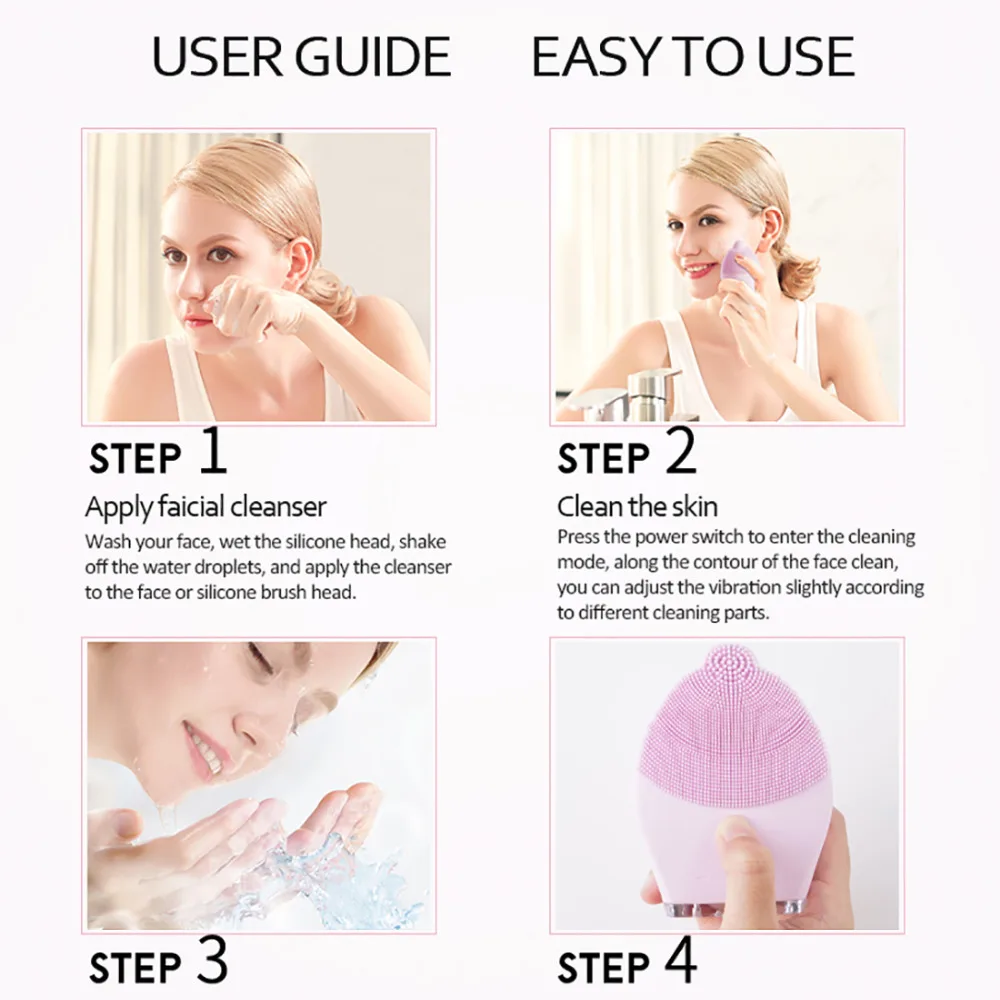 USER GUIDE EASY TO USE

STEP 1

Apply faicial cleanser

Wash your face, wet the silicone head, shake off the water droplets, and apply the cleanser to the face or silicone brush head.

STEP 2

Clean the skin

Press the power switch to enter the cleaning mode, along the contour of the face clean, you can adjust the vibration slightly according to different cleaning parts.

STEP 3

STEP 4